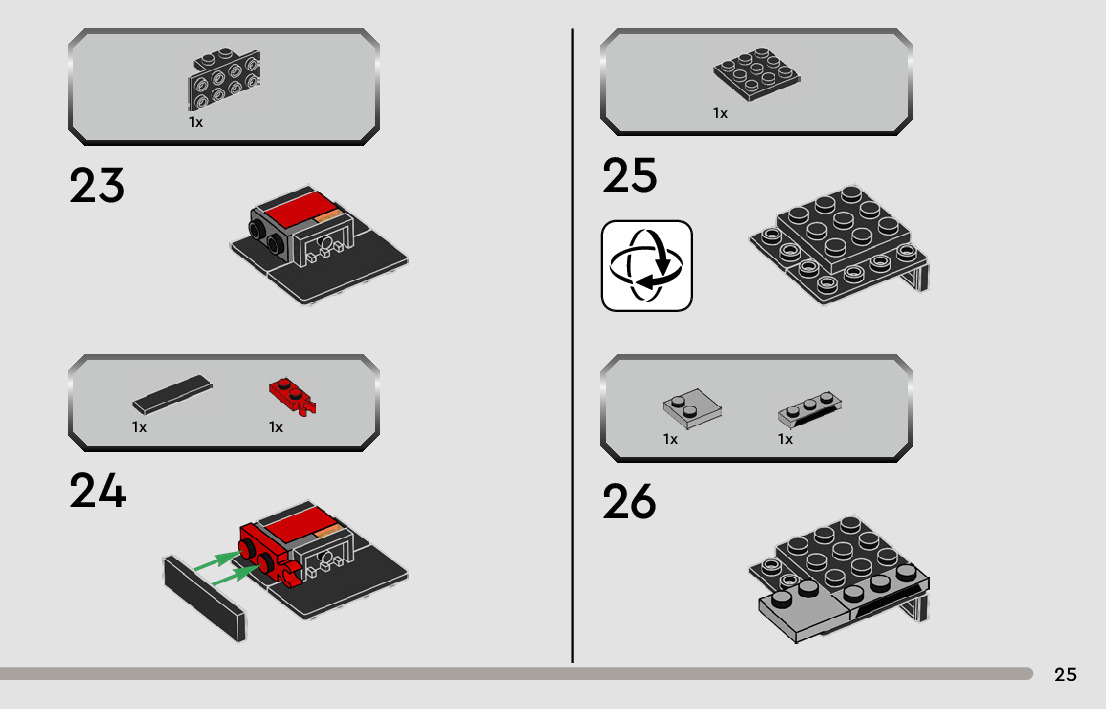 1x

23

1x

1x

24

1x

25

1x

1x

26

25