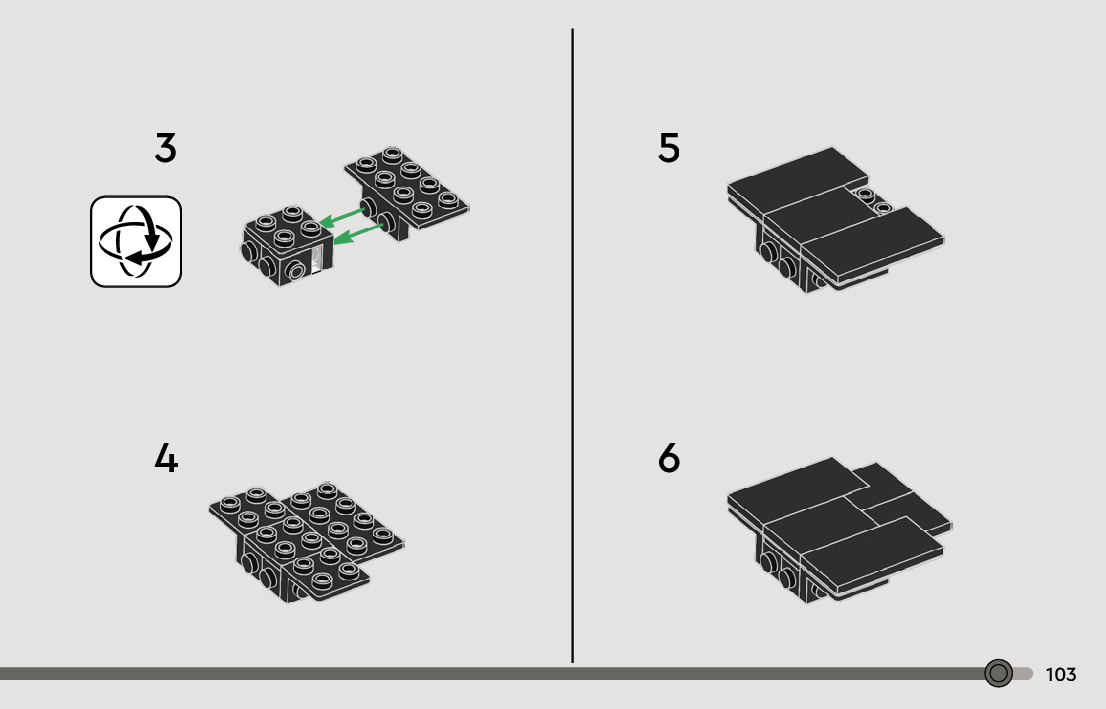 3

4

5

6

103