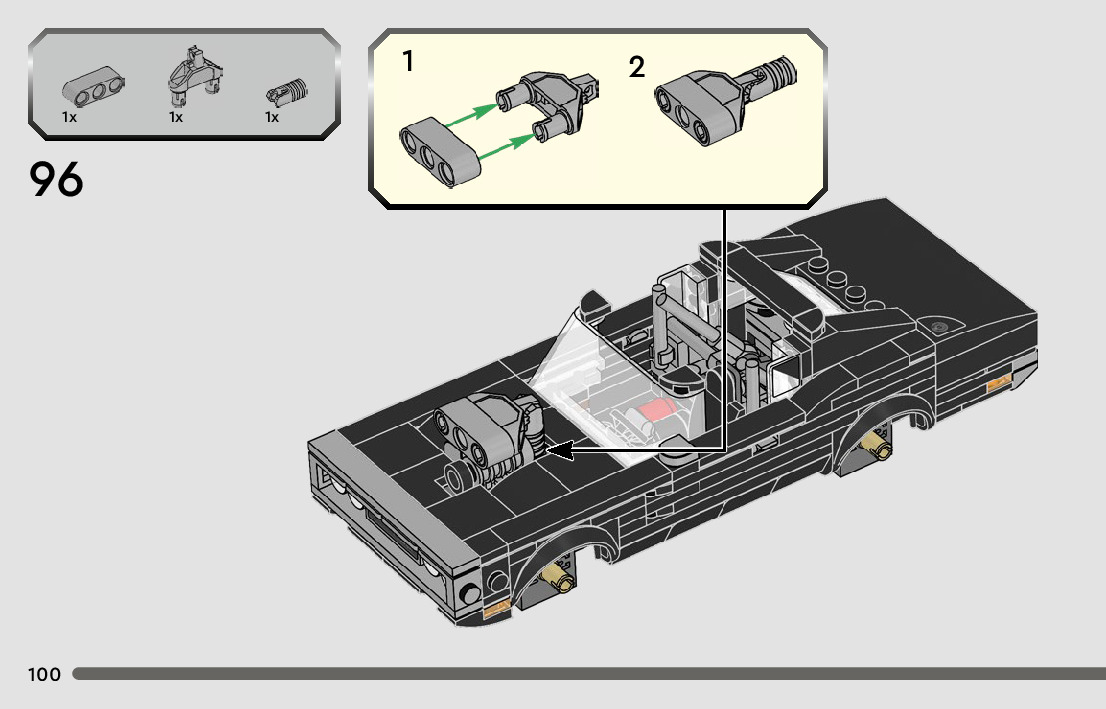 1x
1x
1x

96

1

2

100