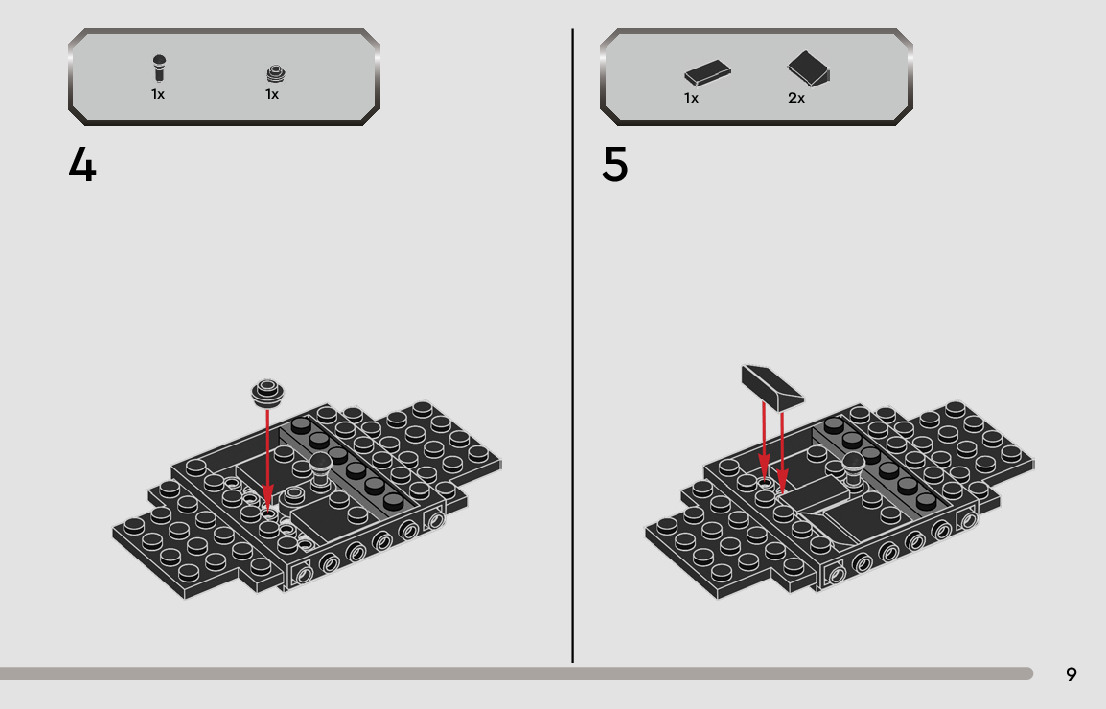 1x 1x

4

1x 2x

5

9