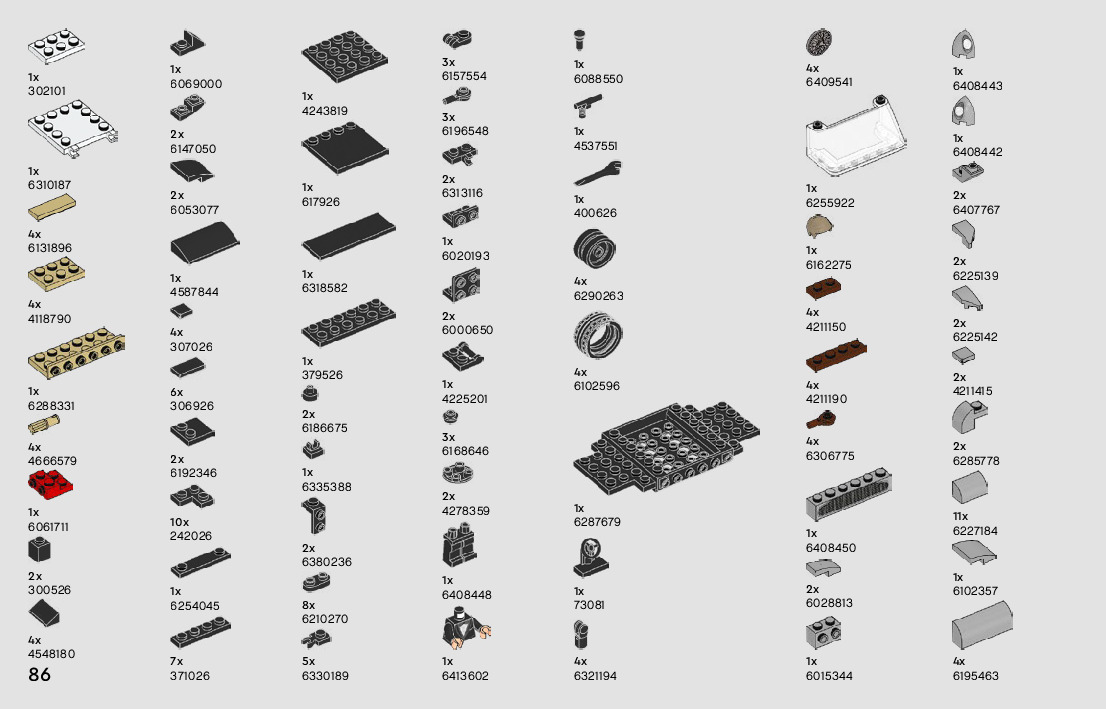 1x
302101

1x
6310187

4x
6131896

4x
4118790

1x
6288331

4x
4666579

1x
6061711

2x
300526

4x
4548180

86

1x
6069000

2x
6147050

2x
6053077

1x
4587844

4x
307026

6x
306926

2x
6192346

10x
242026

1x
6254045

7x
371026

1x
4243819

1x
617926

1x
6318582

1x
379526

2x
6186675

1x
6335388

2x
6380236

8x
6210270

5x
6330189

3x
6157554

3x
6196548

2x
6313116

1x
6020193

2x
6000650

1x
4225201

3x
6168646

2x
4278359

1x
6408448

1x
6413602

1x
6088550

1x
4537551

1x
400626

4x
6290263

4x
6102596

1x
6287679

1x
73081

4x
6321194

4x
6409541

1x
6255922

1x
6162275

4x
4211150

4x
4211190

4x
6306775

1x
6408450

2x
6028813

1x
6015344

1x
6408443

1x
6408442

2x
6407767

2x
6225139

2x
6225142

2x
4211415

2x
6285778

11x
6227184

1x
6102357

4x
6195463