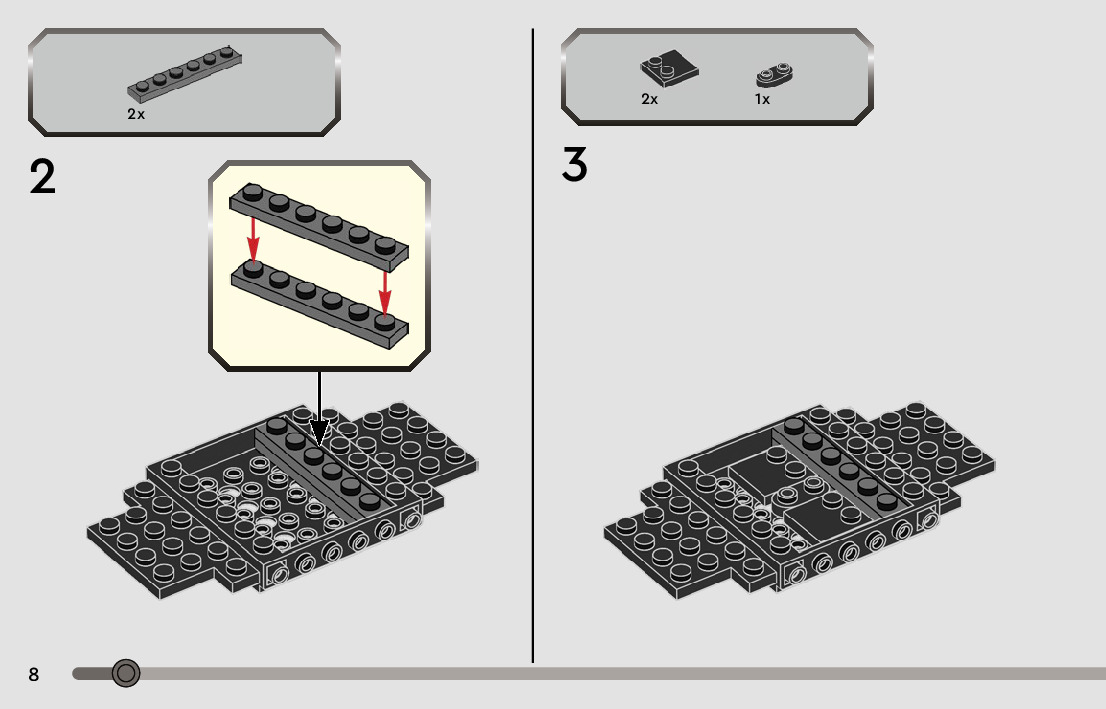 2x

2

2x

1x

3

8