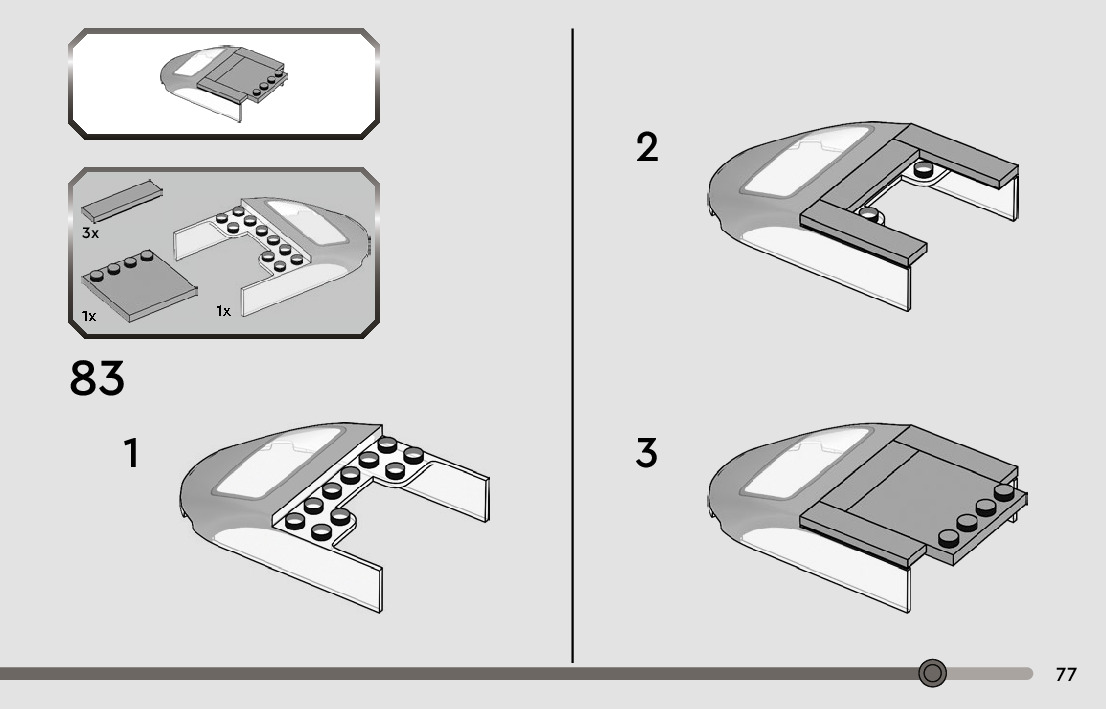 3x

1x

1x

83

1

2

3

77