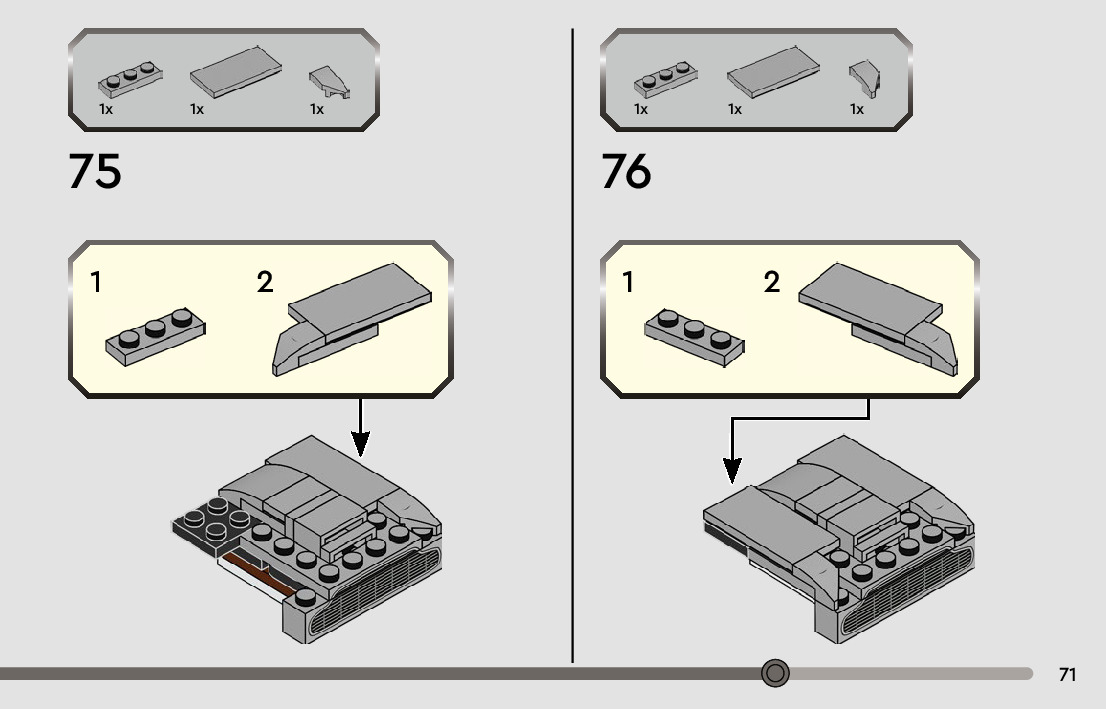 1x 1x 1x

75

1 2

1x 1x 1x

76

1 2

71