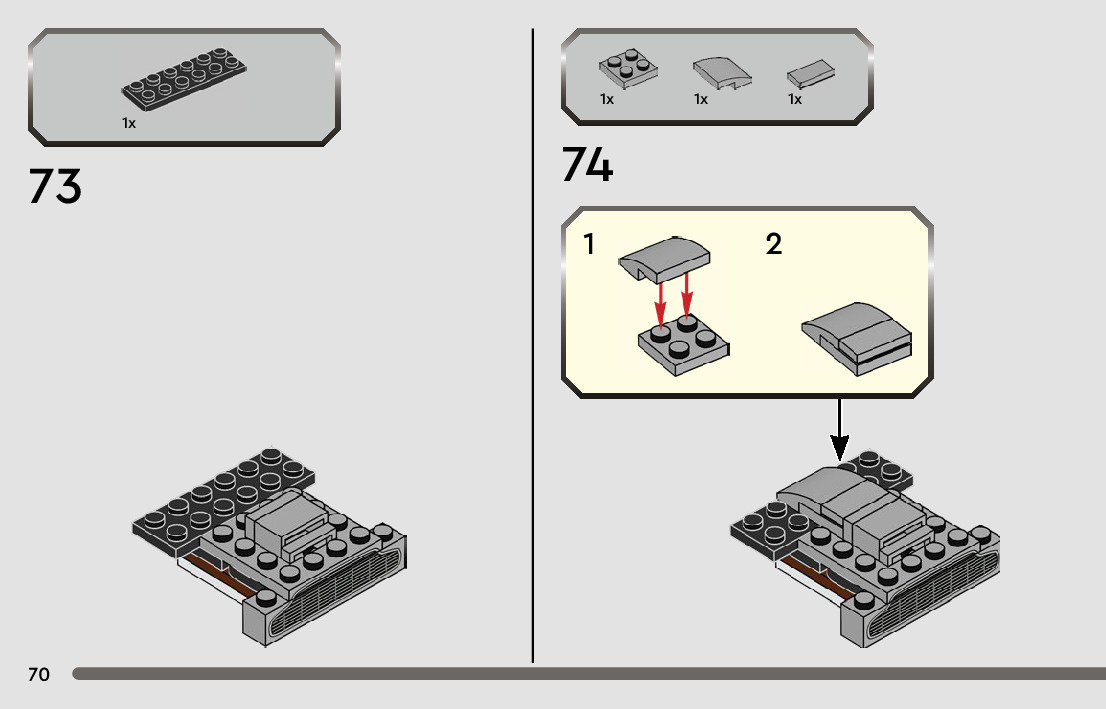 1x

73

1x 1x 1x

74

1

2

70