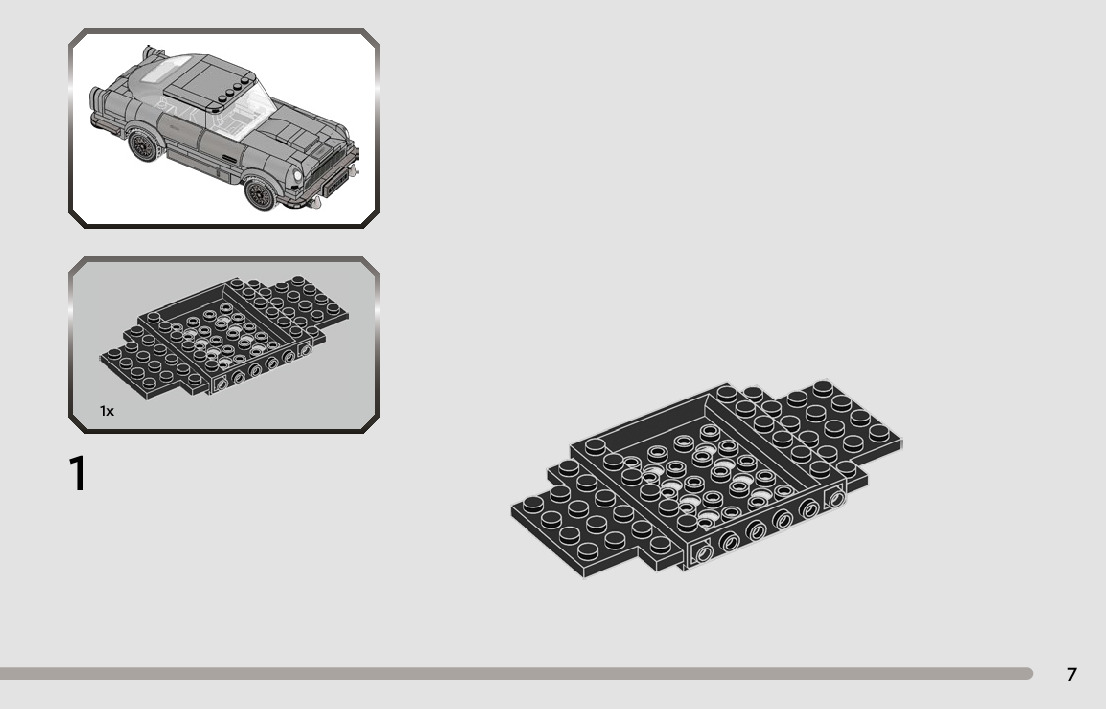 1x

1

7