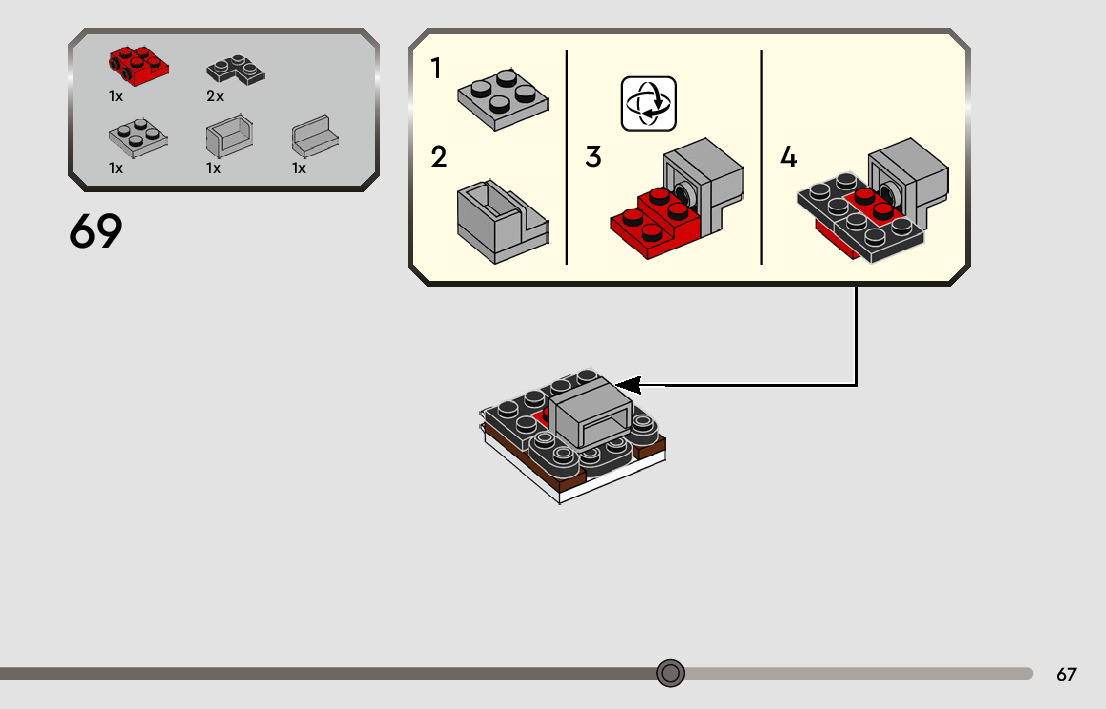 1x
2x
1x
1x
1x

69

1
2
3
4

67