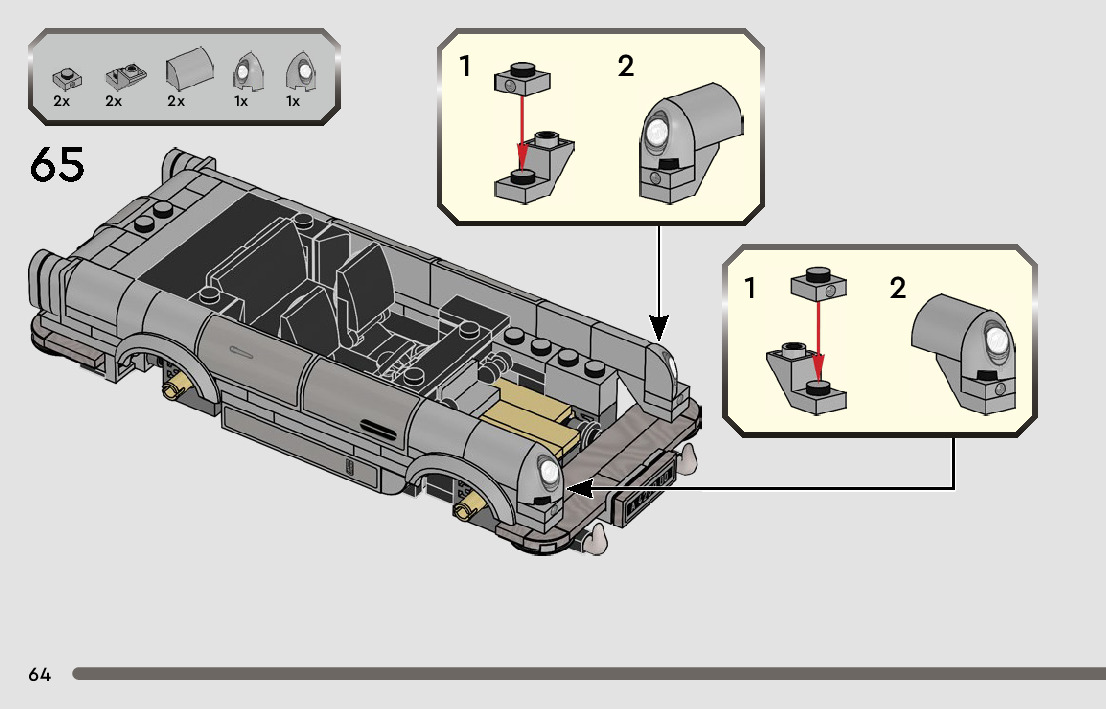 2x 2x 2x 1x 1x

65

1 2

1 2

64