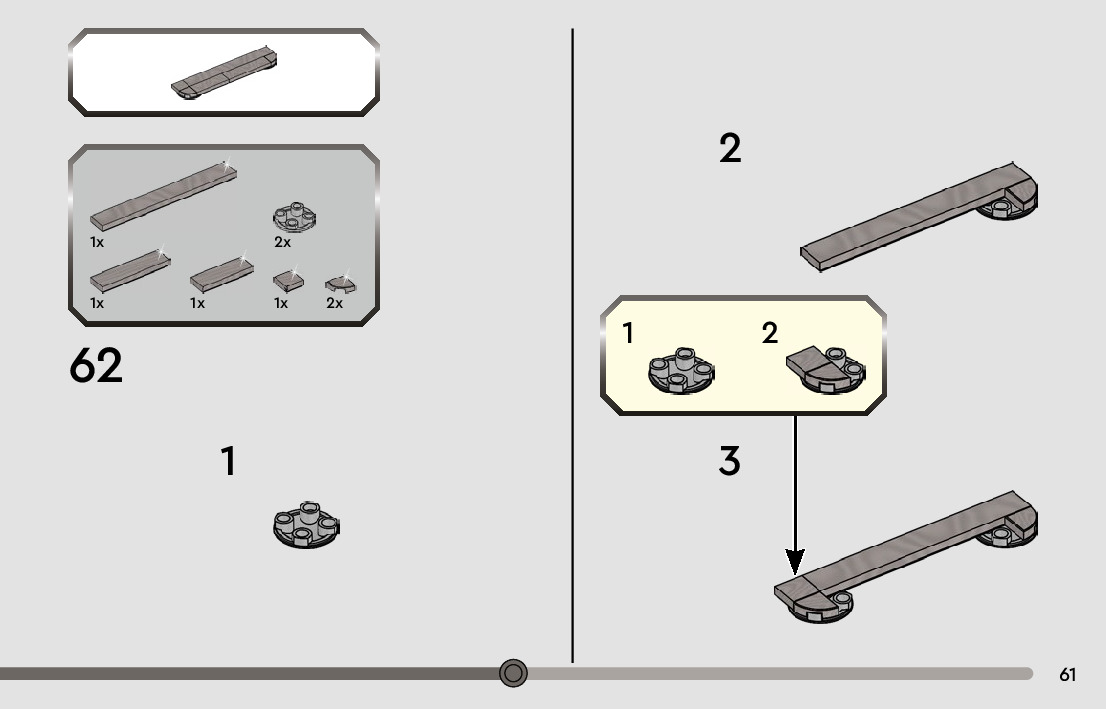 1x

2x

1x

1x

1x

2x

62

1

2

1

2

3

61