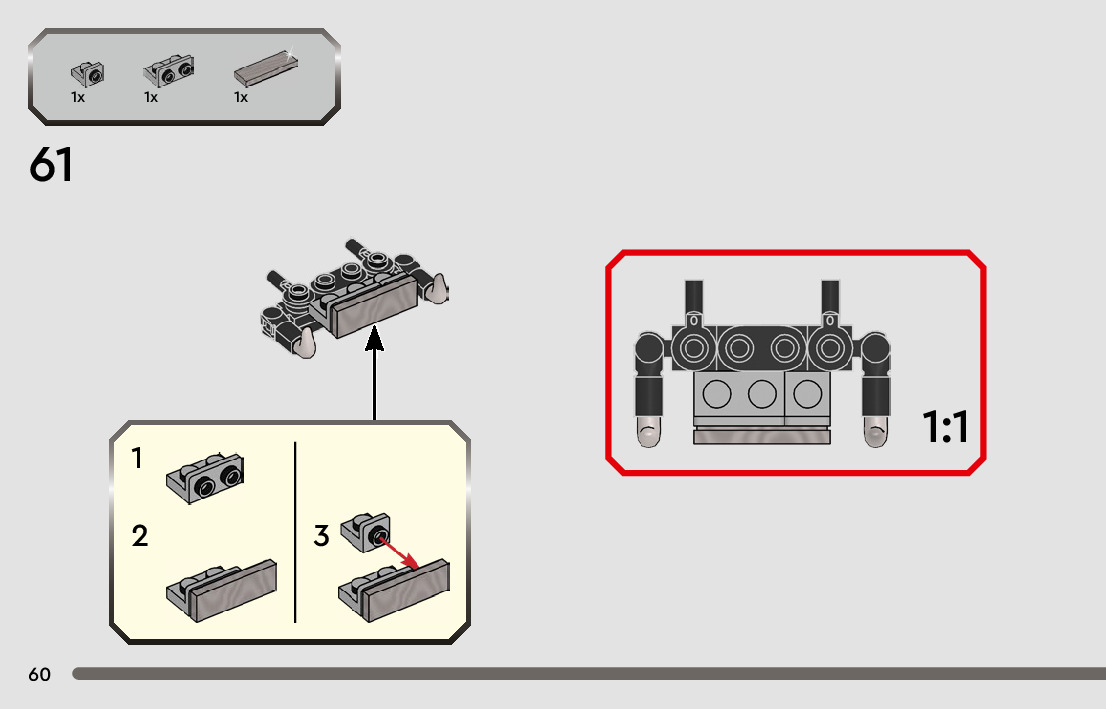 1x 1x 1x

61

1

2

3

1:1

60