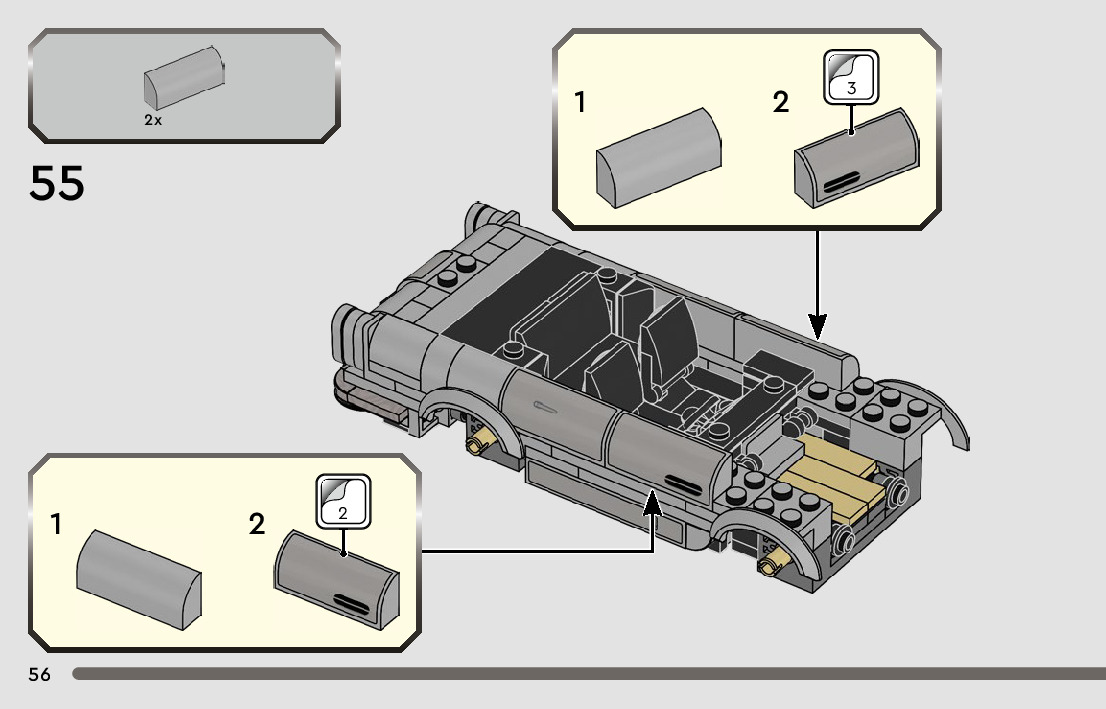 2x

55

1

2

3

1

2

2

56