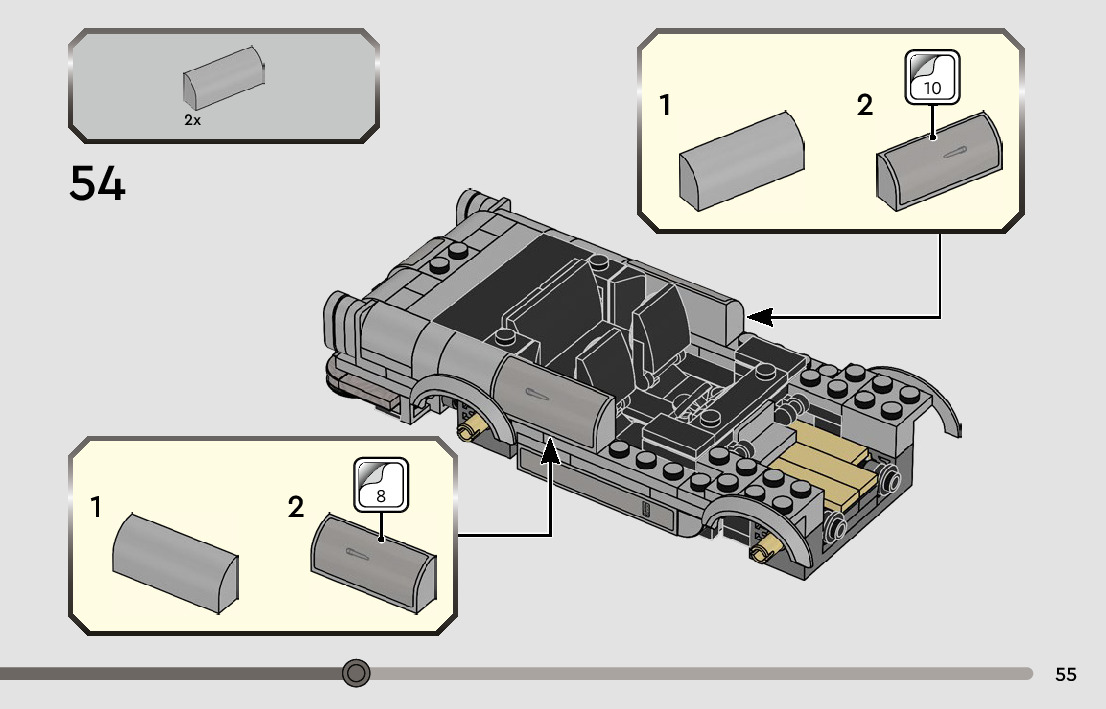 2x

54

1

2

10

1

2

8

55