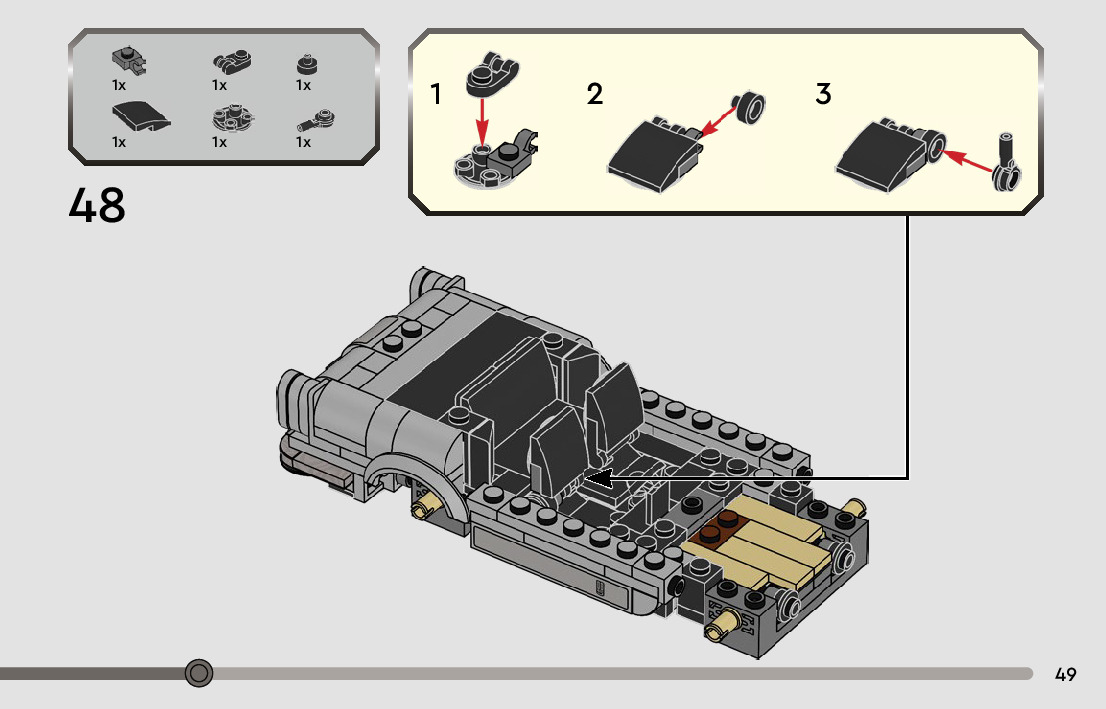 1x
1x
1x
1x
1x
1x

48

1
2
3

49