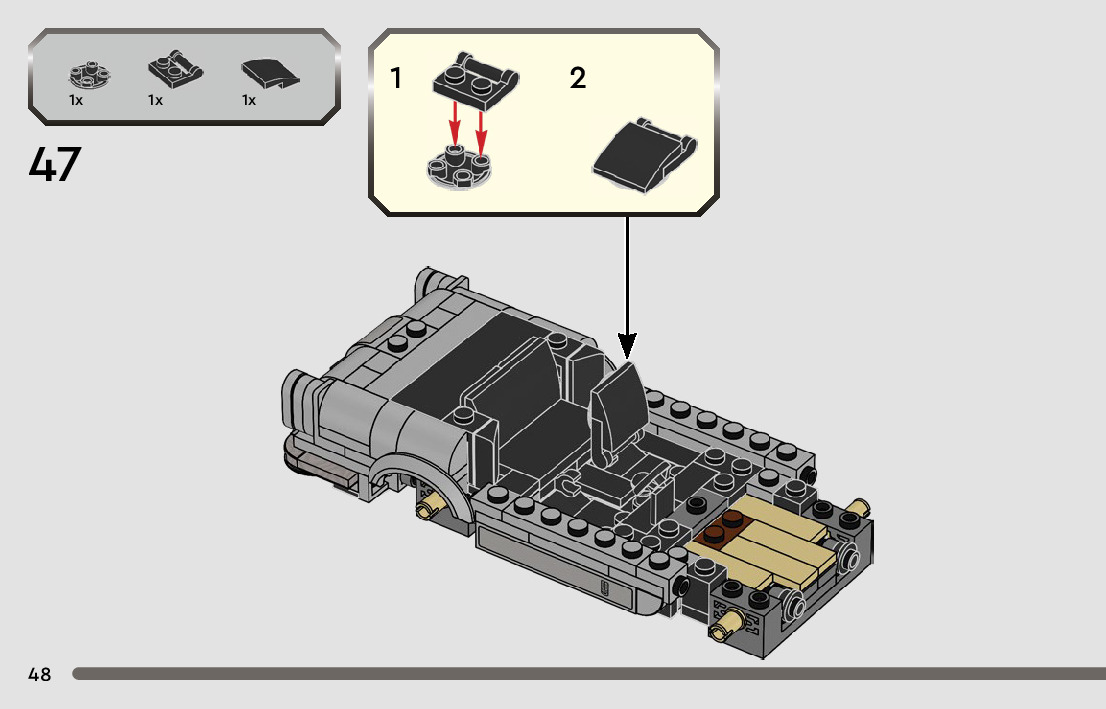 1x 1x 1x

47

1

2

48