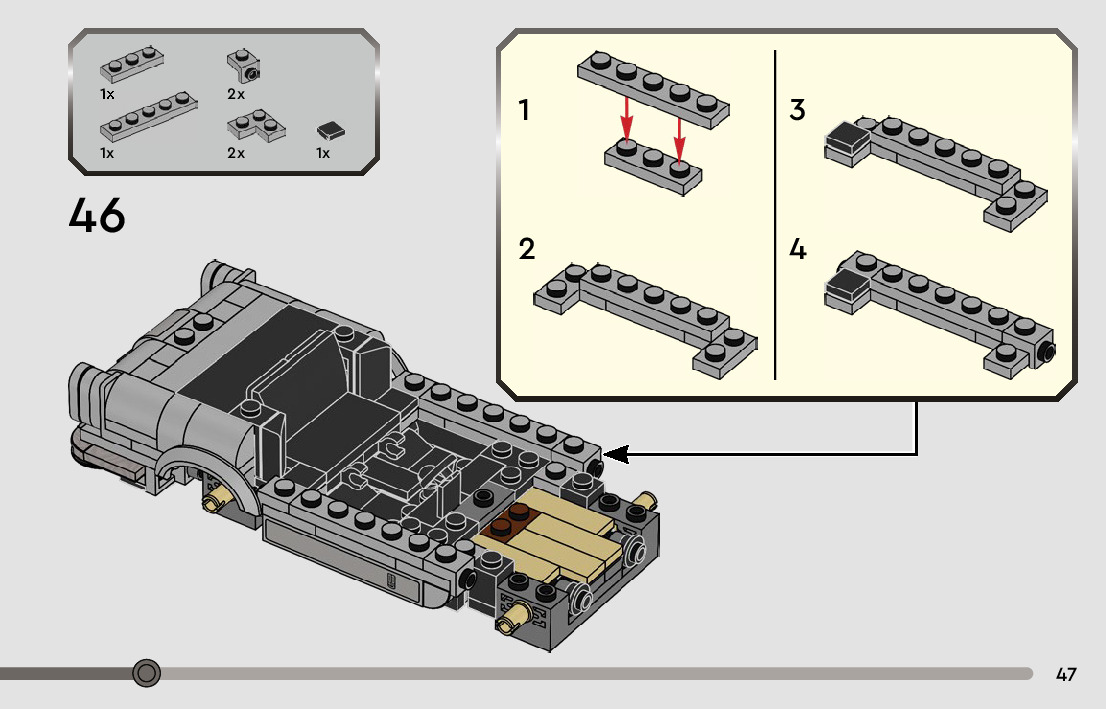 1x
2x
1x
2x
1x

46

1
2
3
4

47