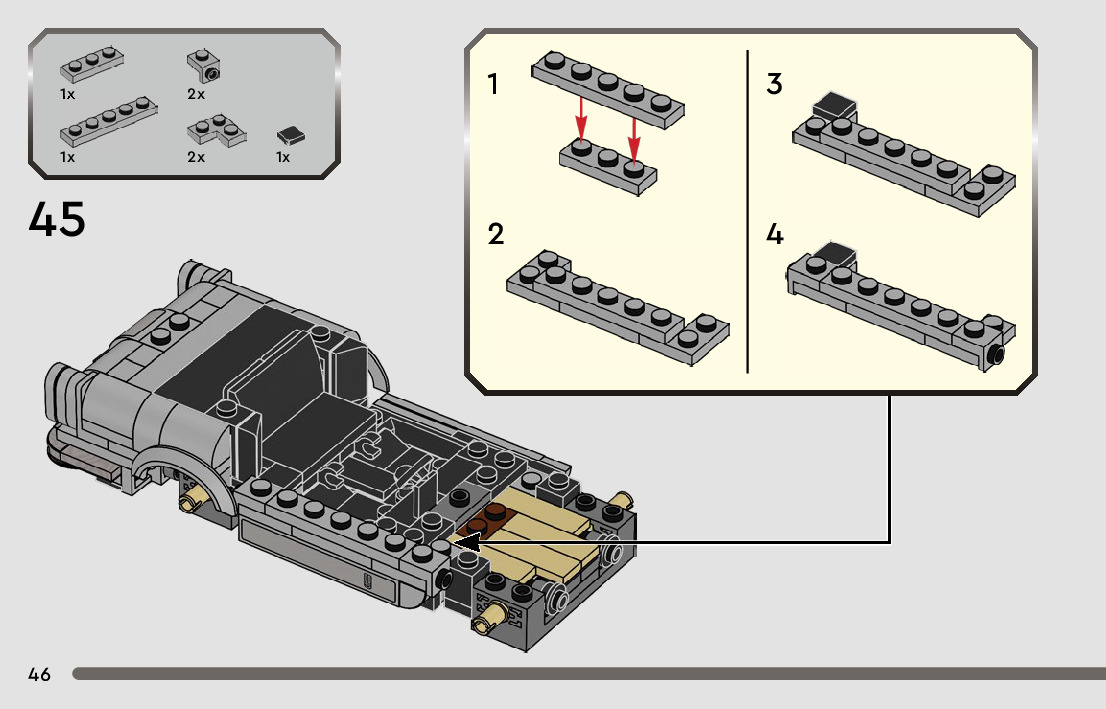 1x
2x
1x
2x
1x

45

1

2

3

4

46