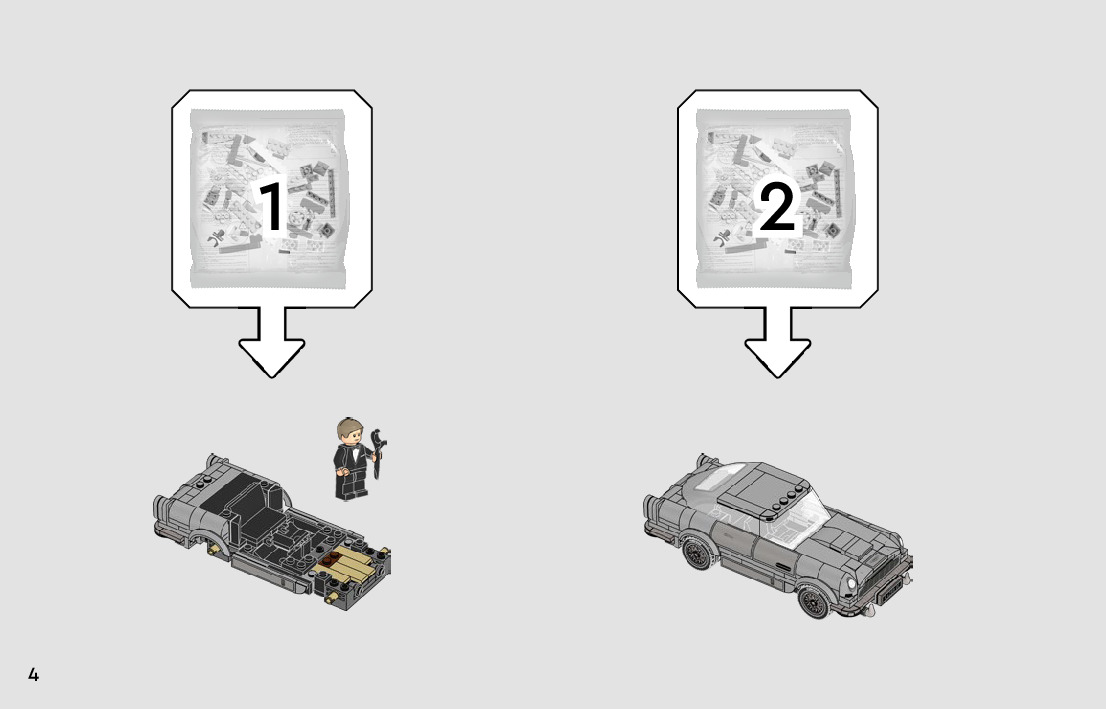 1

2

4