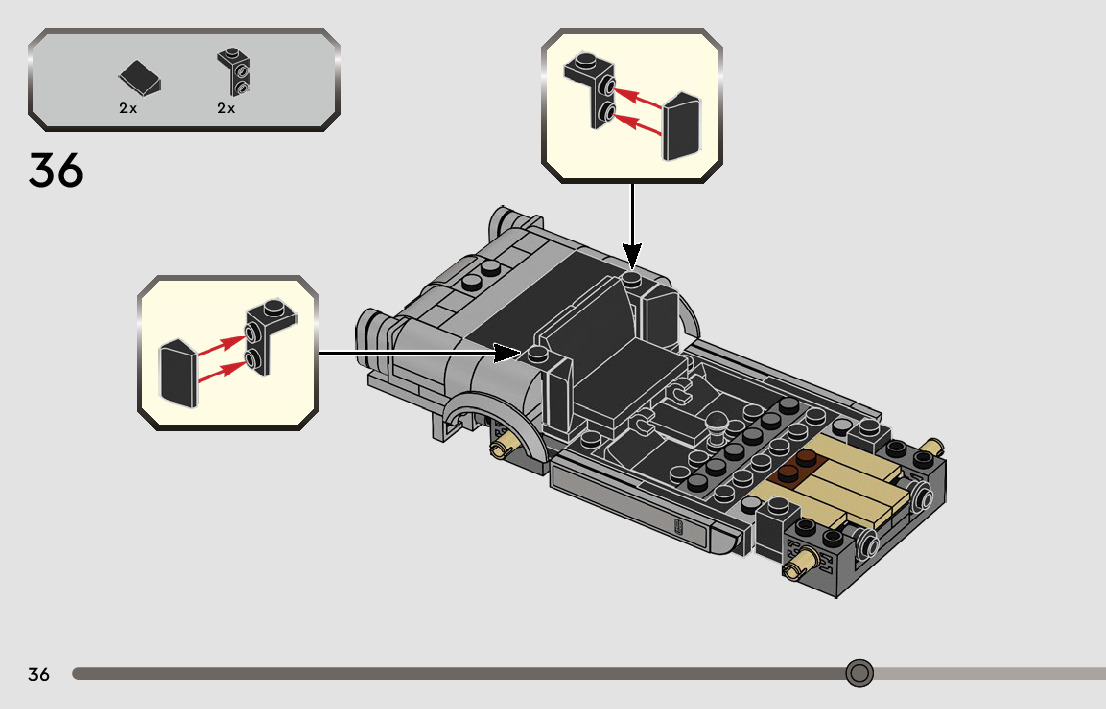 2x
2x

36

36