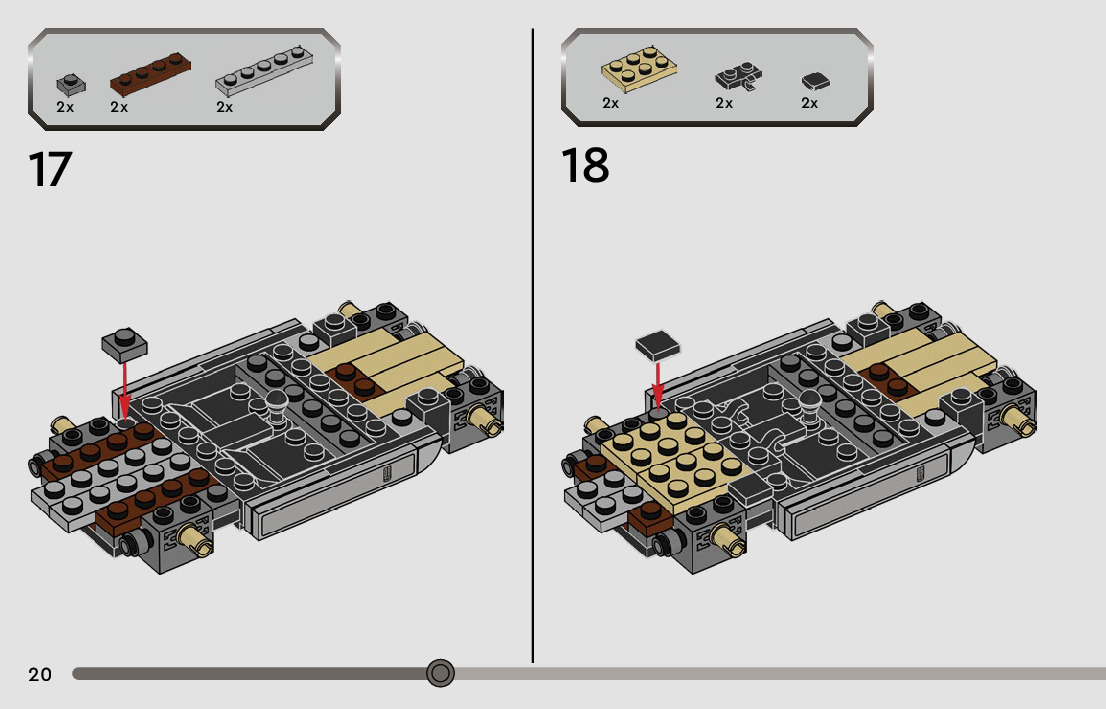 2x
2x
2x
17

2x
2x
2x
18

20