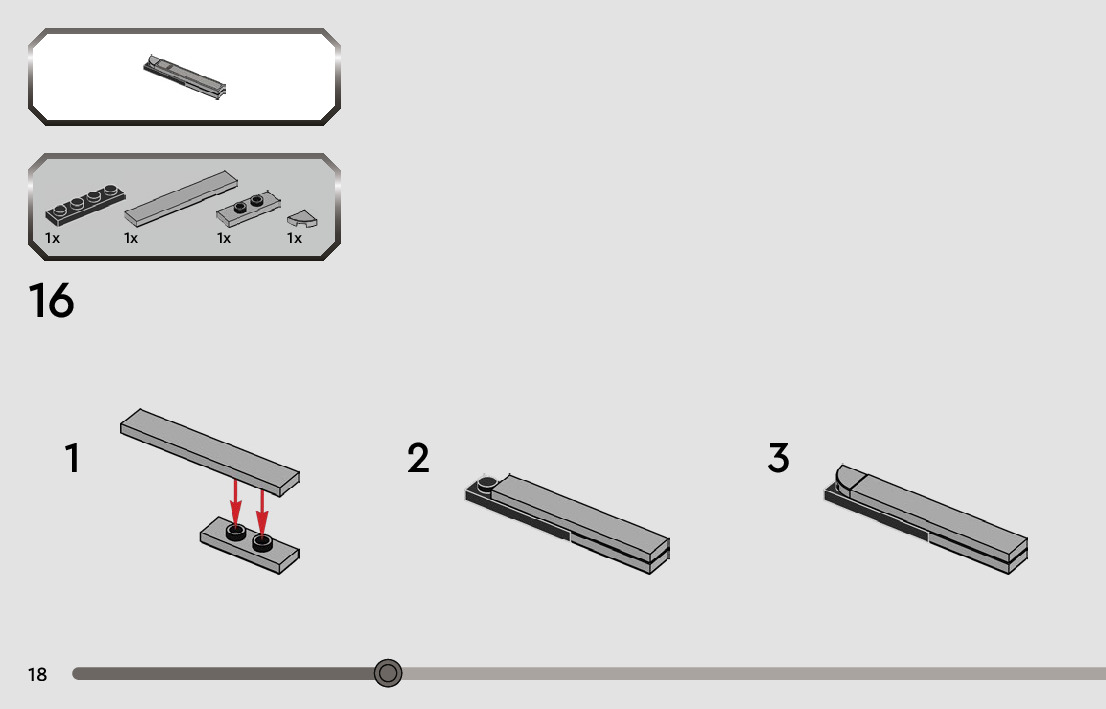 1x 1x 1x 1x

16

1

2

3

18