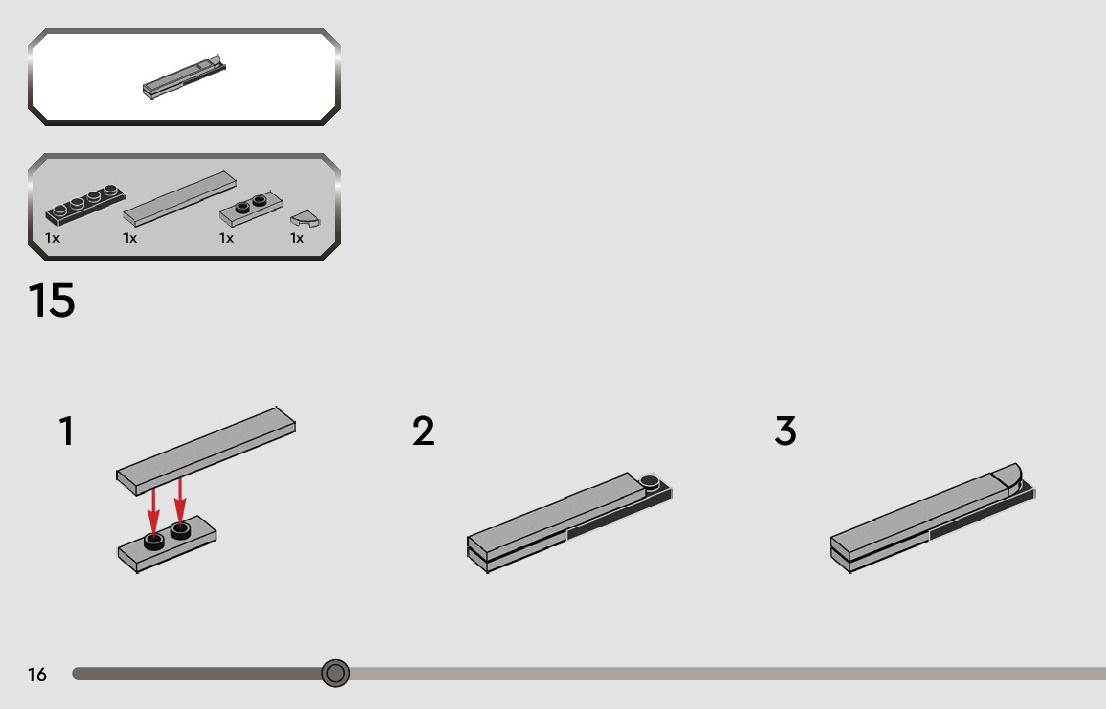 1x 1x 1x 1x

15

1

2

3

16