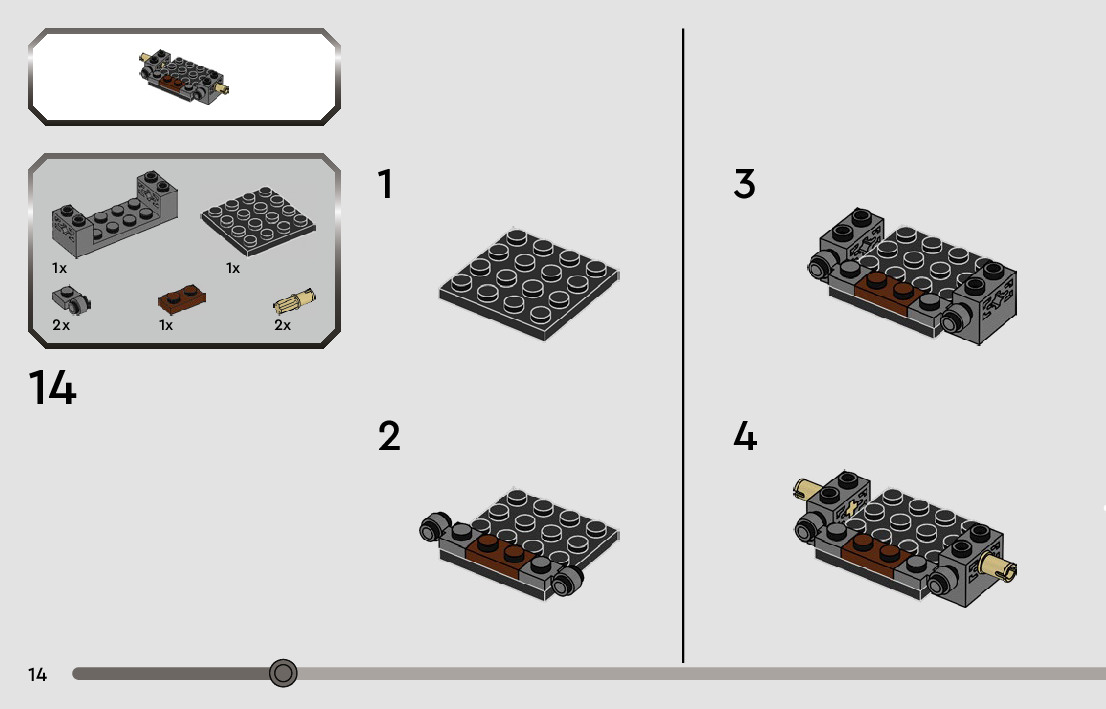 1x
1x
2x
1x
2x

14

1

2

3

4

14