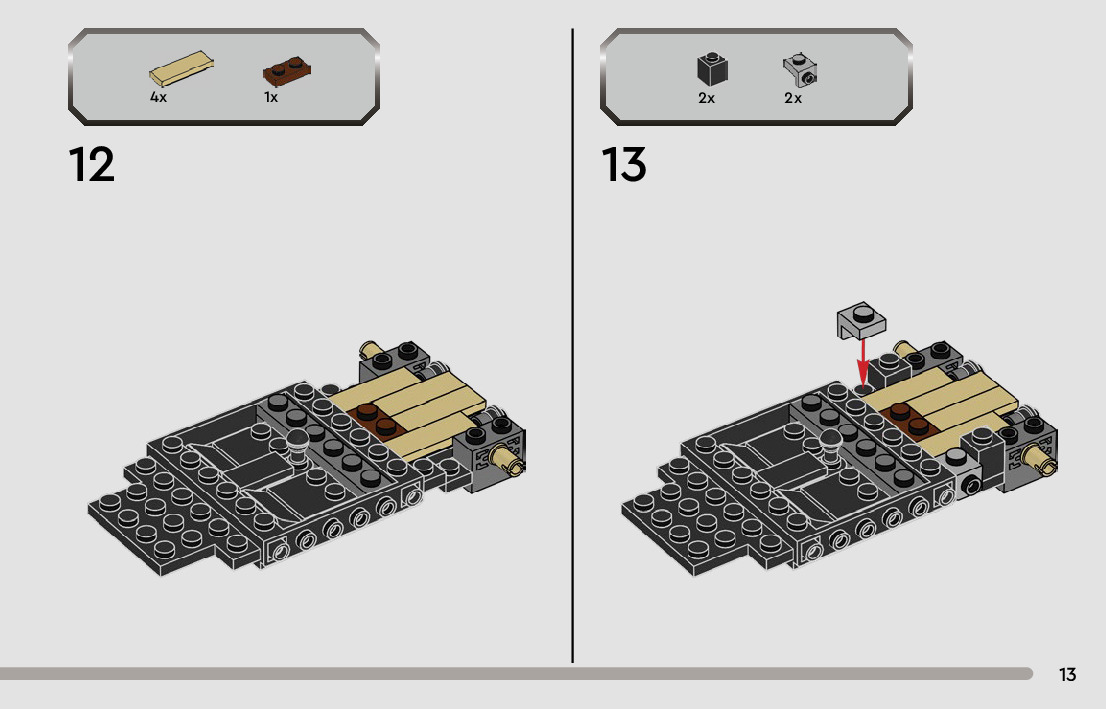 4x 1x

12

2x 2x

13

13