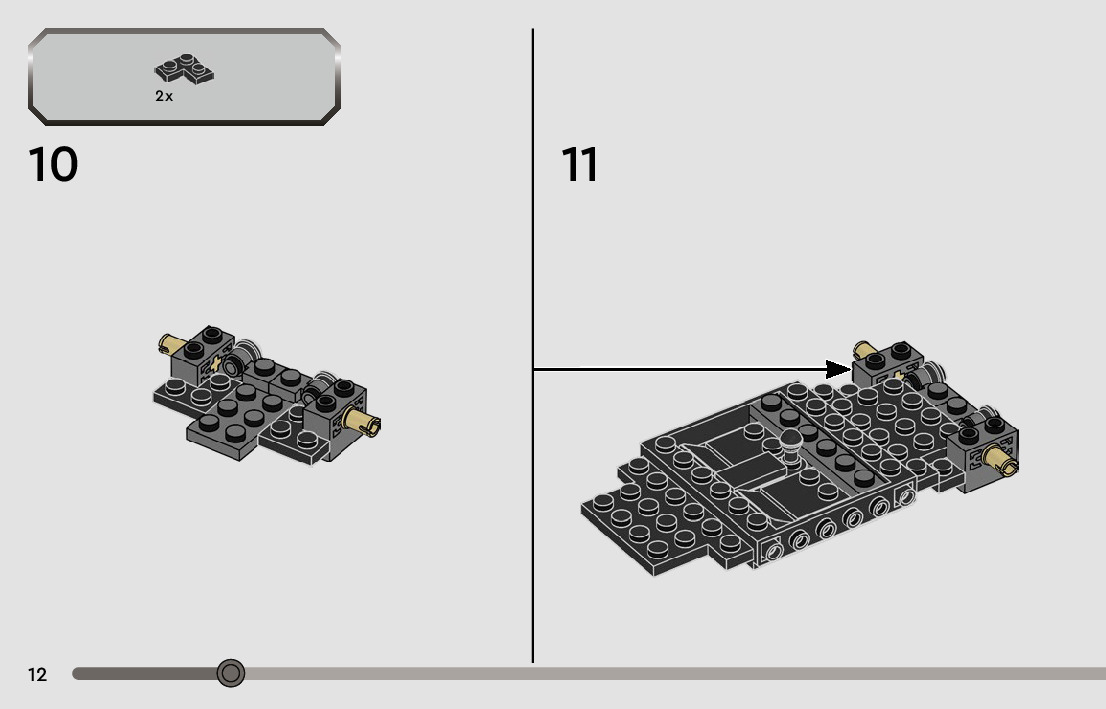 2x

10

11

12