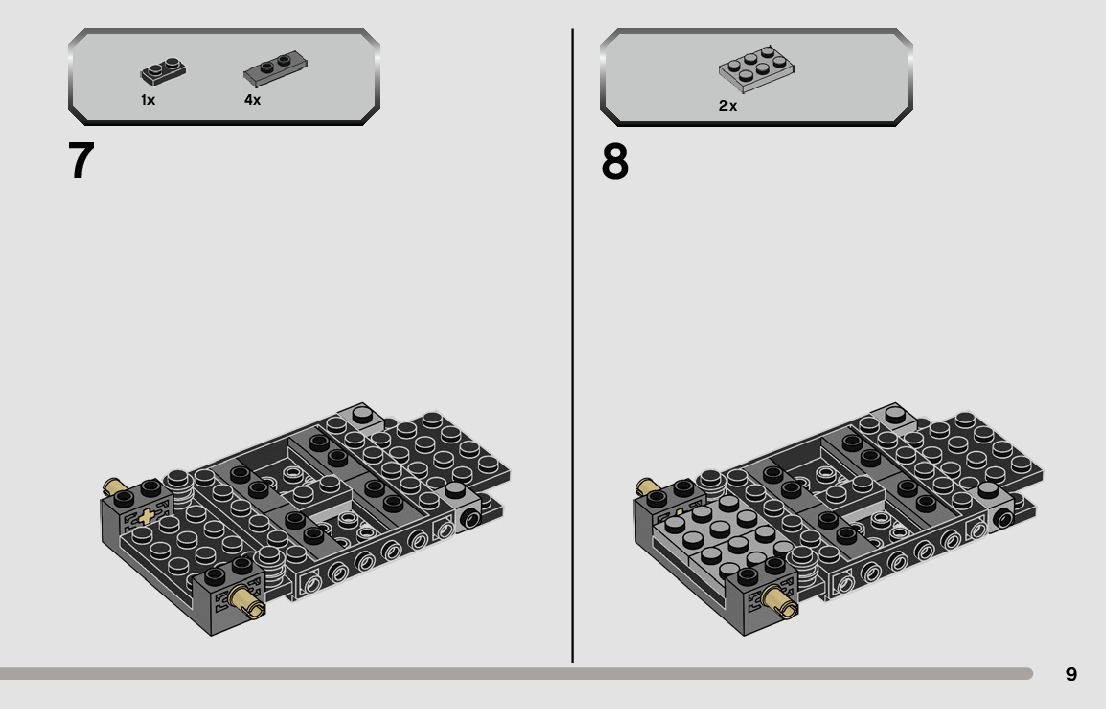 1x
4x

7

2x

8

9