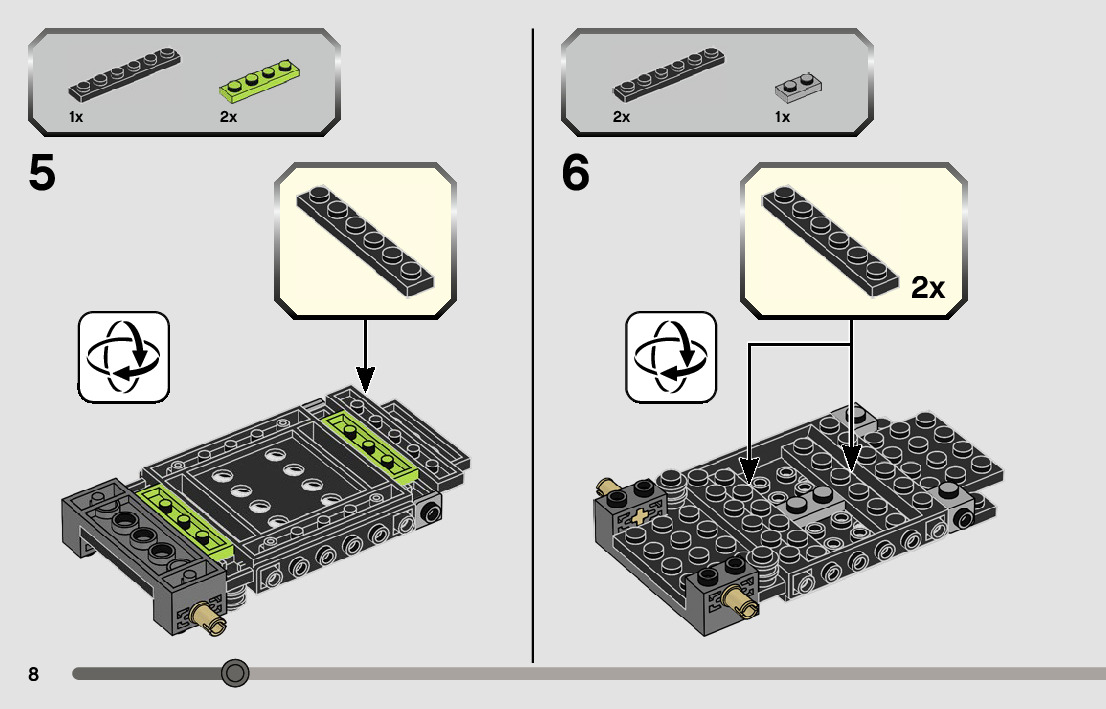 1x 2x

5

2x 1x

6

2x

8