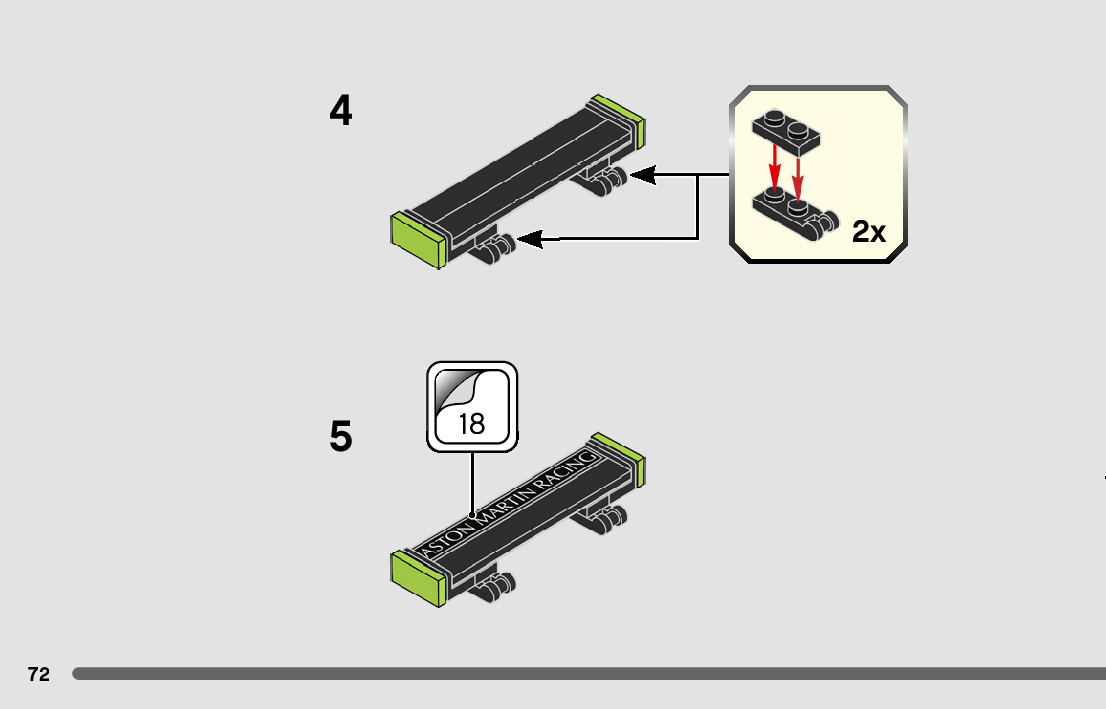 4

2x

5

18

ASTON MARTIN RACING

72