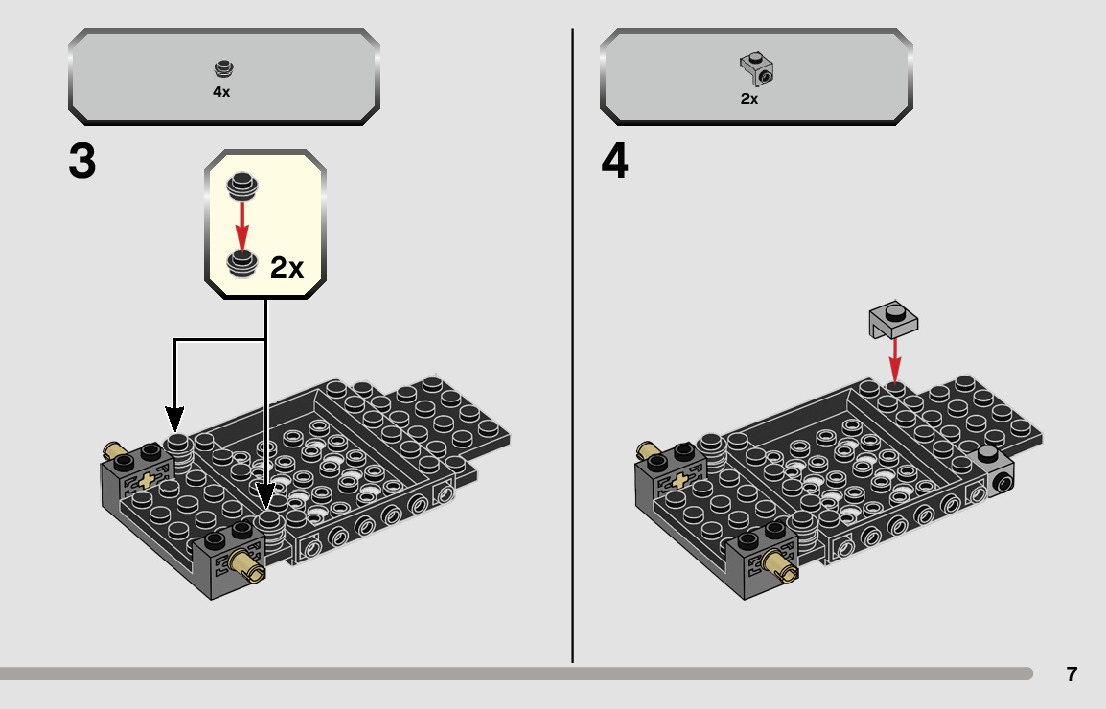 4x

3

2x

2x

4

7