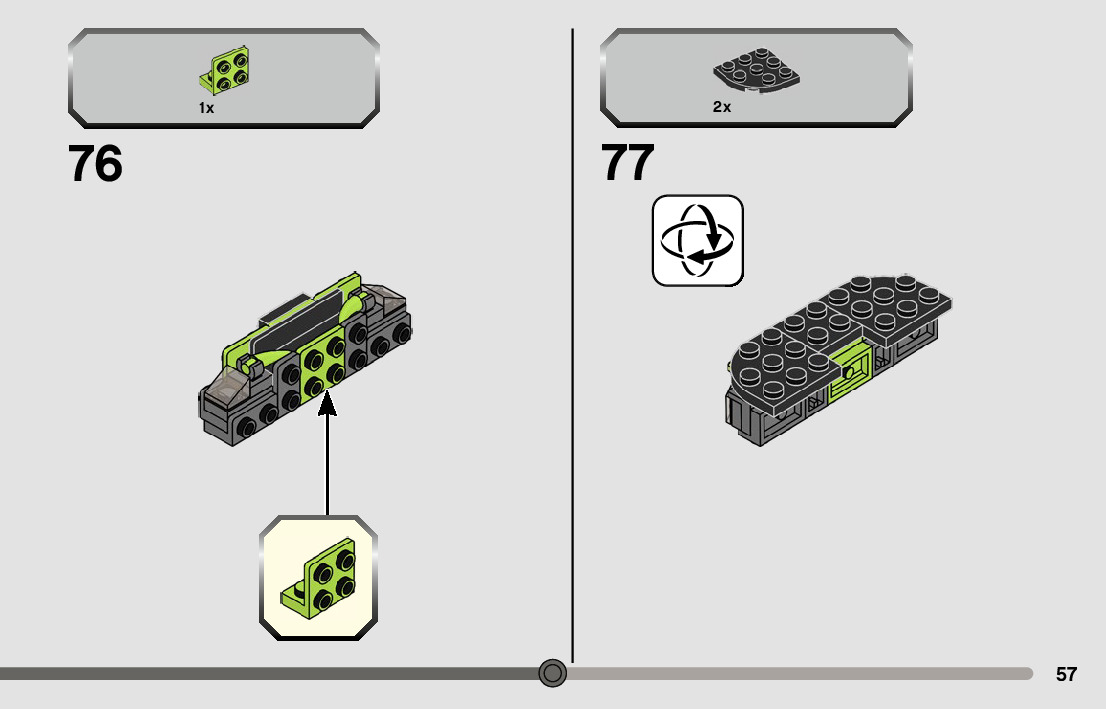 1x

76

2x

77

57