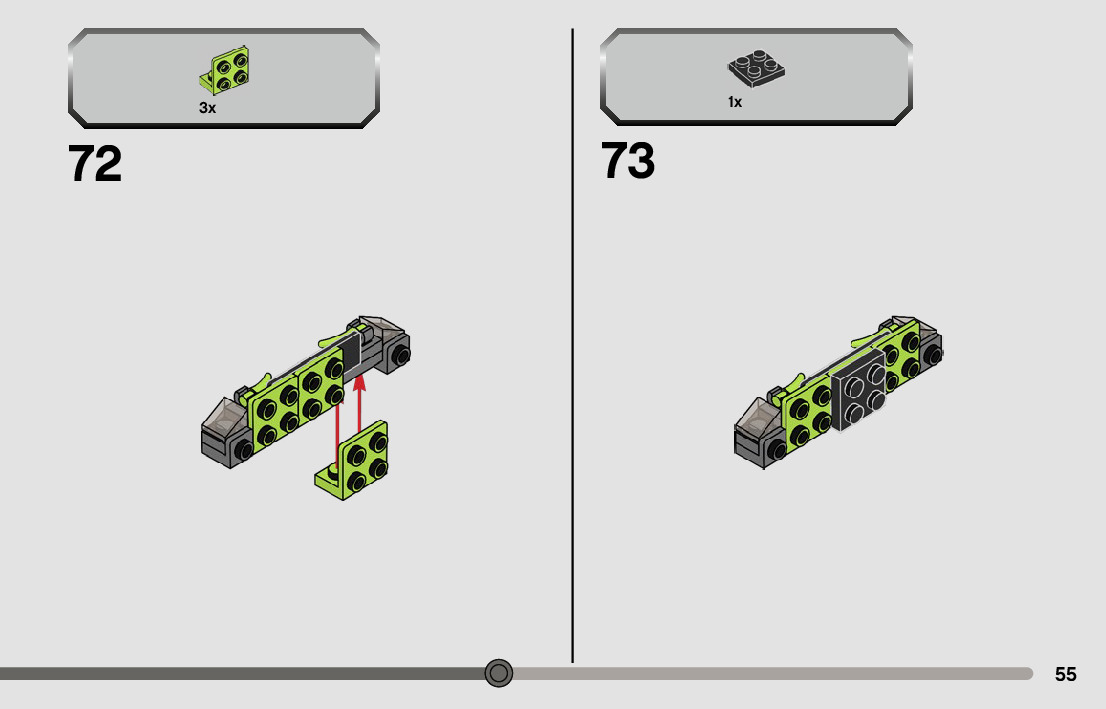 3x

72

1x

73

55