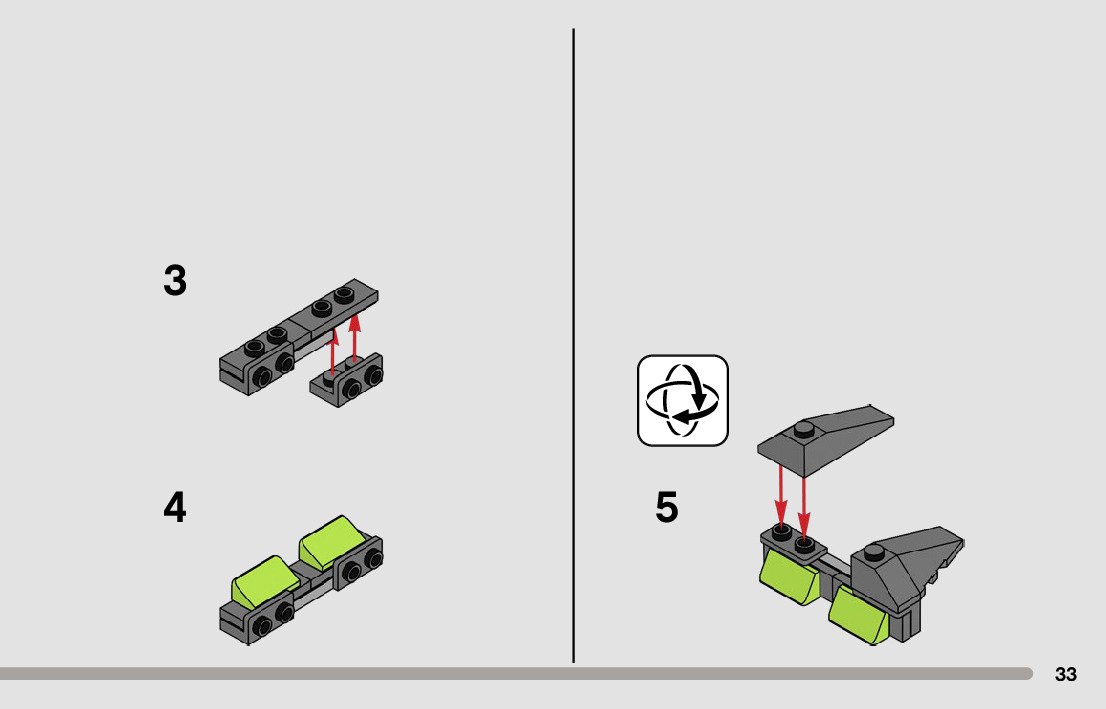 3

4

5

33