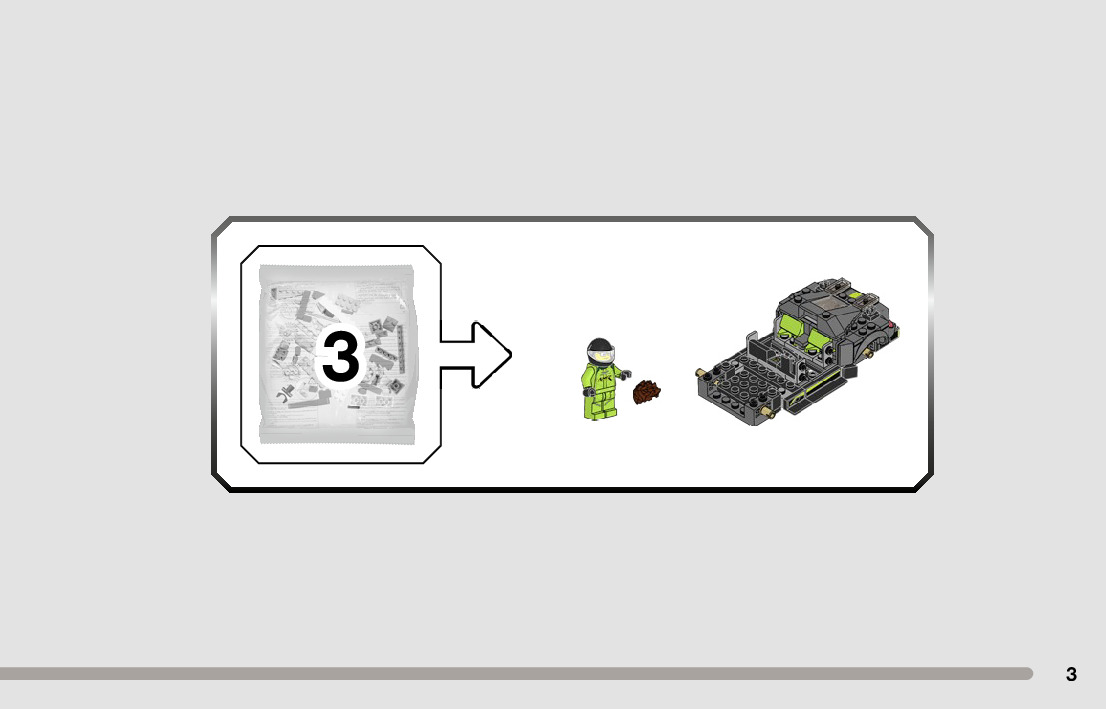 3

3