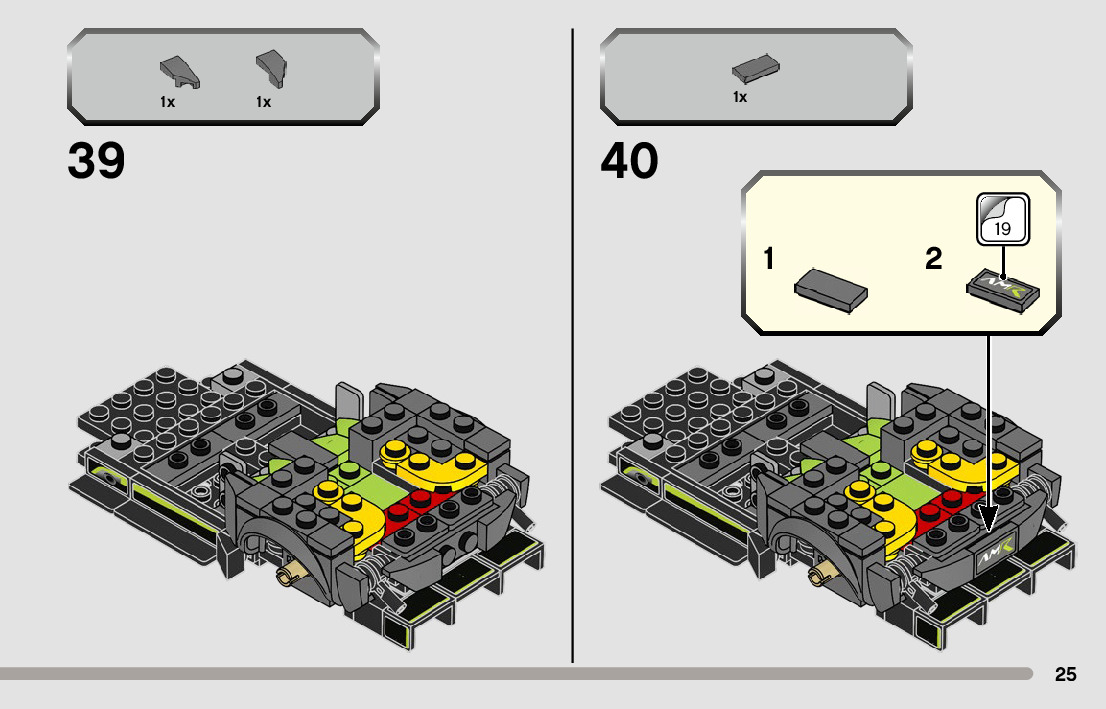 1x 1x

39

1x

40

1

2

19

25