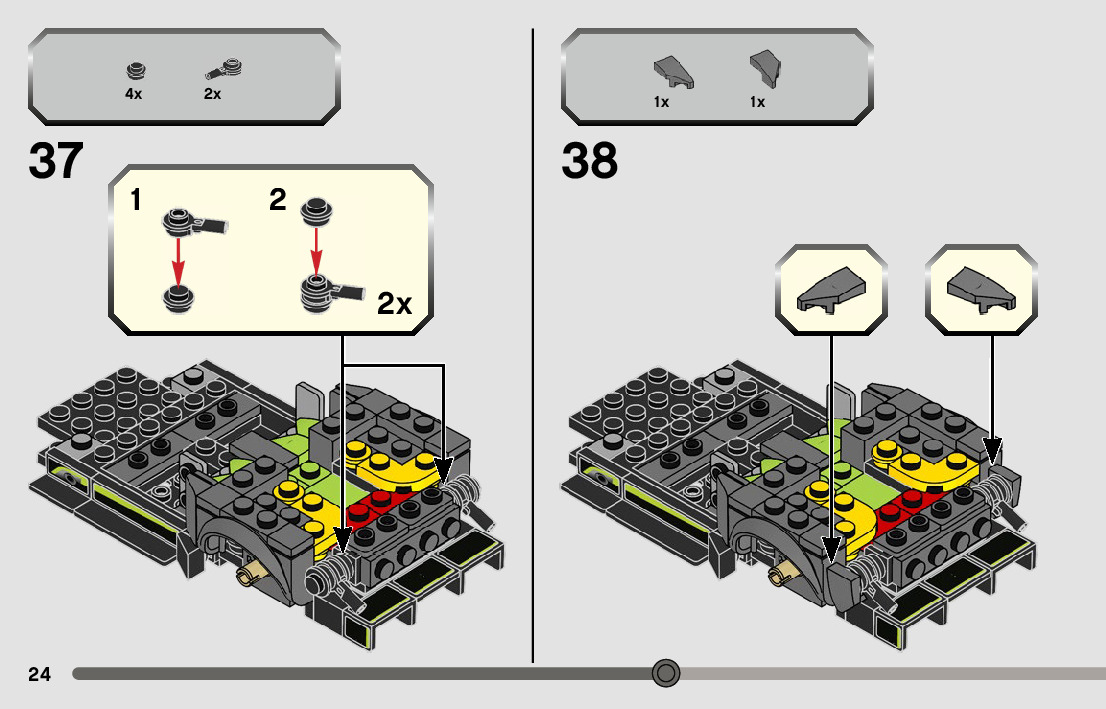 4x 2x

37

1 2

2x

1x 1x

38

24