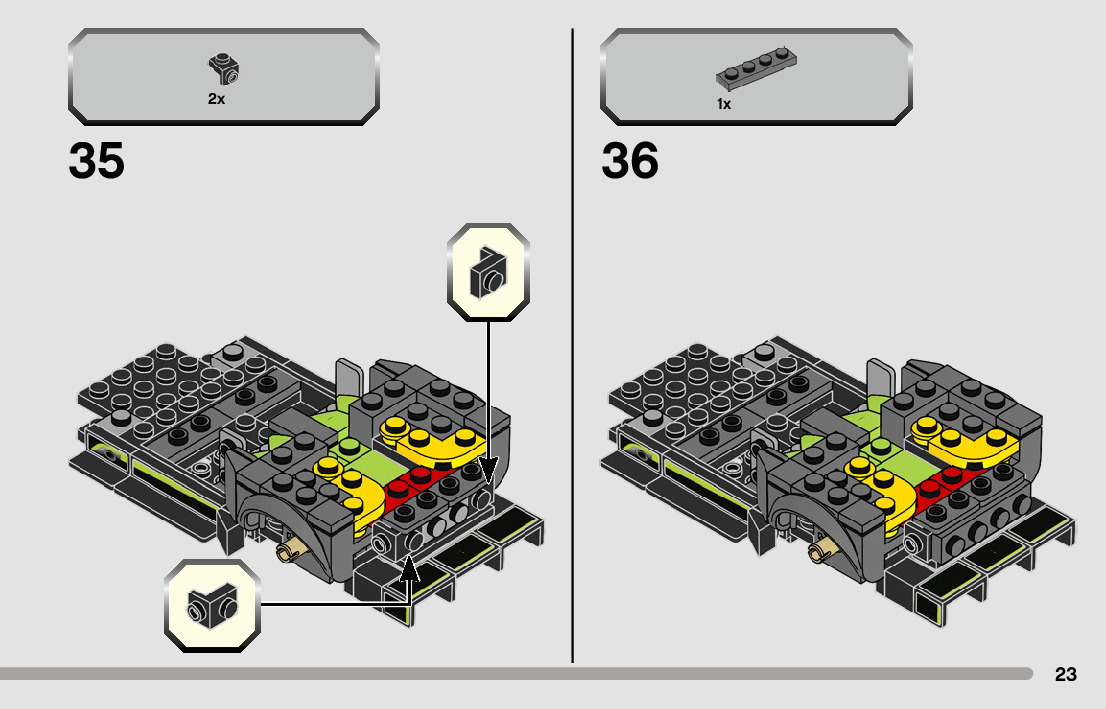 2x

35

1x

36

23