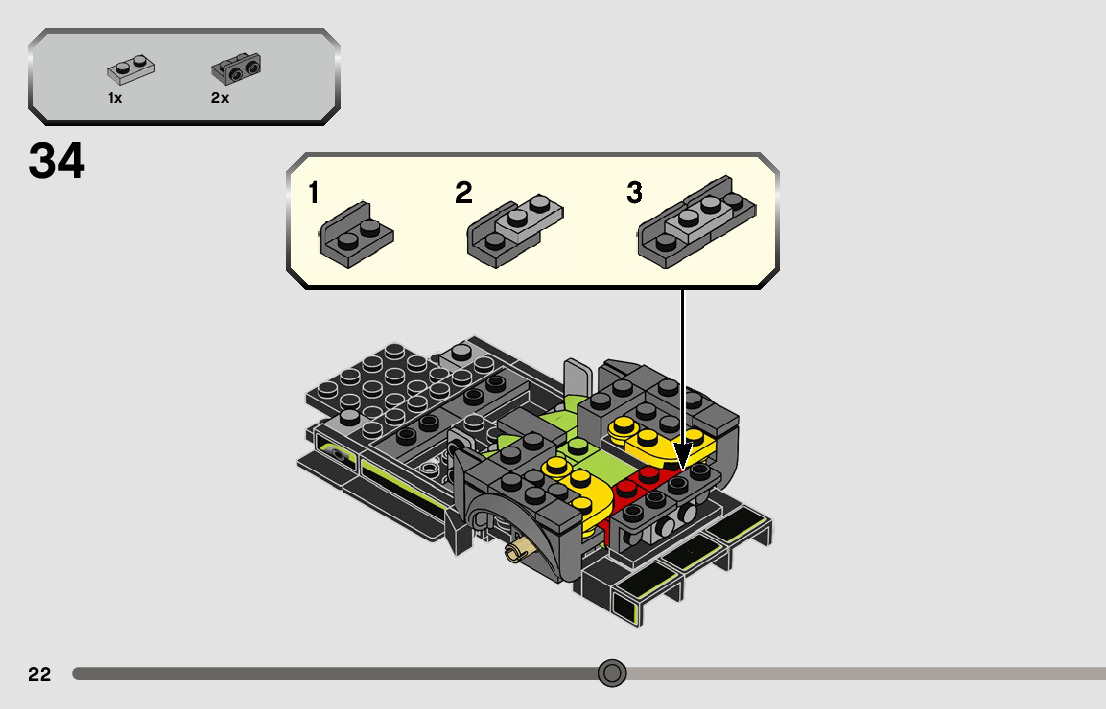 1x
2x

34

1
2
3

22