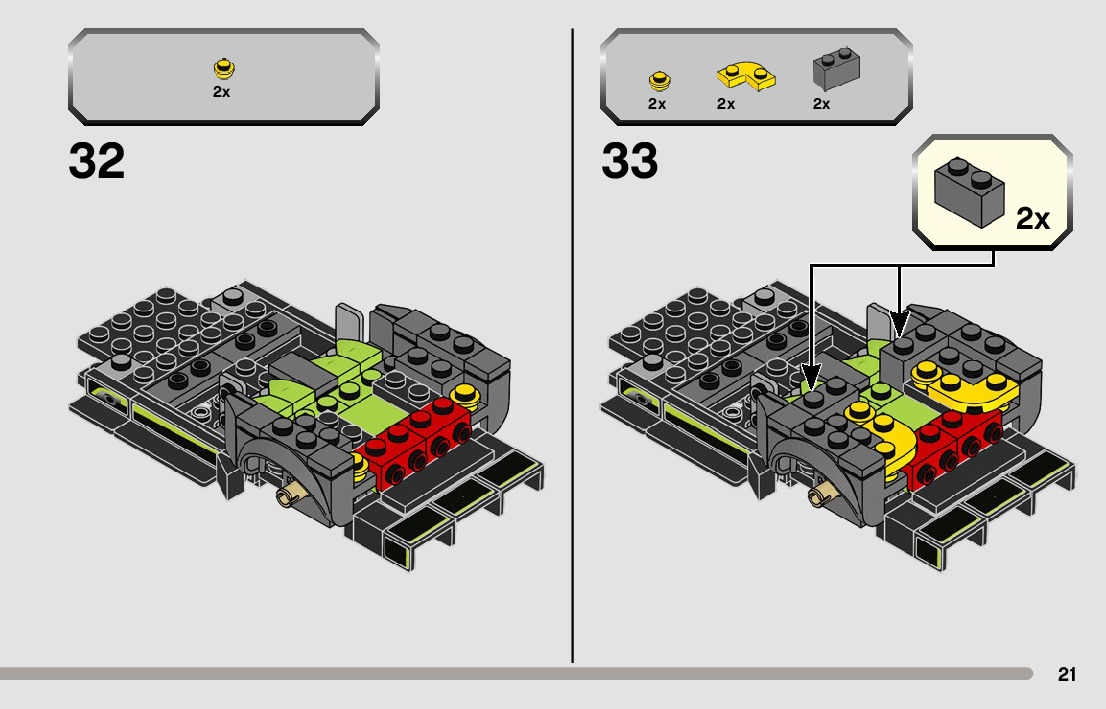 2x

32

2x 2x 2x

33

2x

21