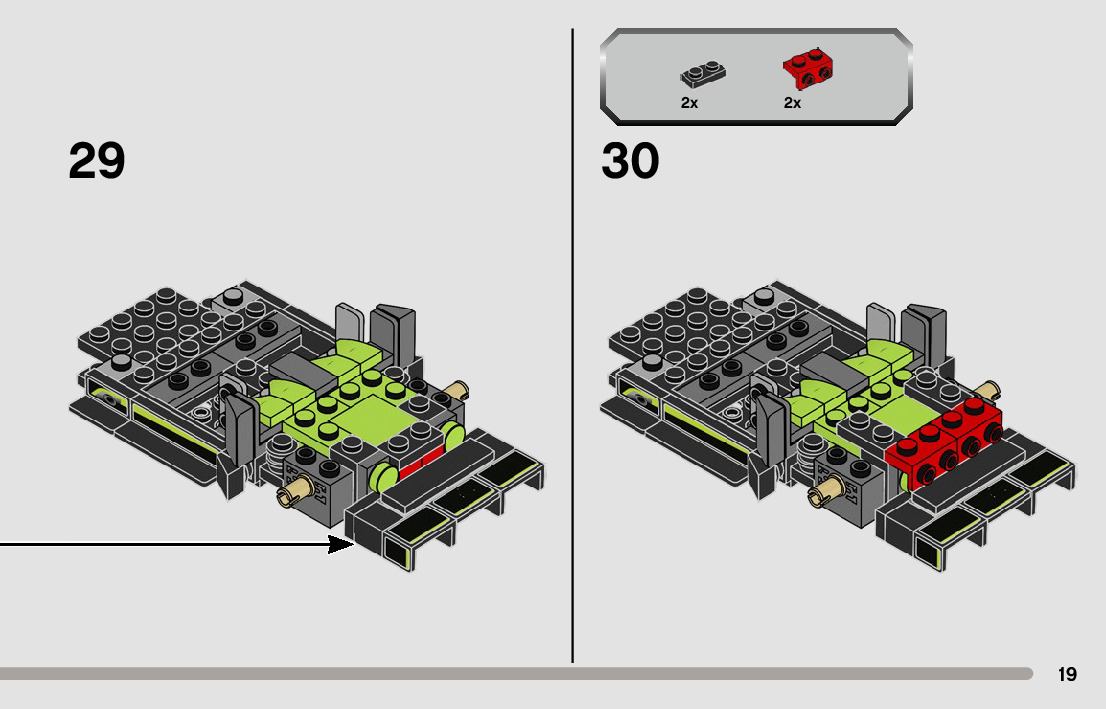 29

2x
2x

30

19