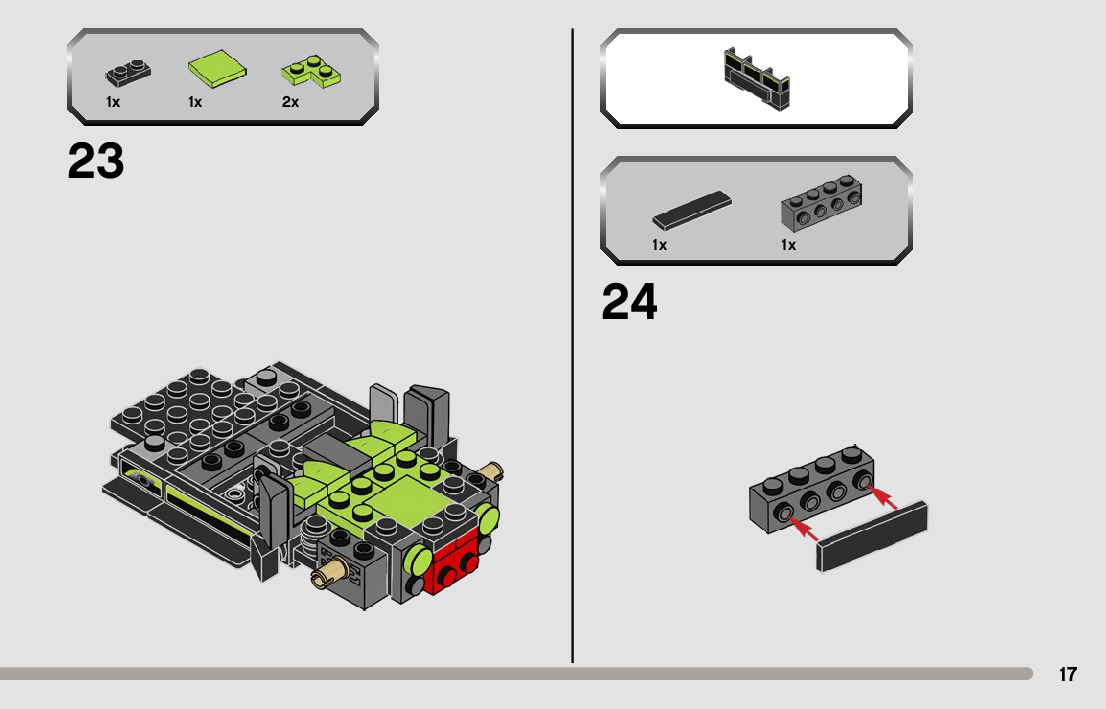 1x 1x 2x

23

1x 1x

24

17