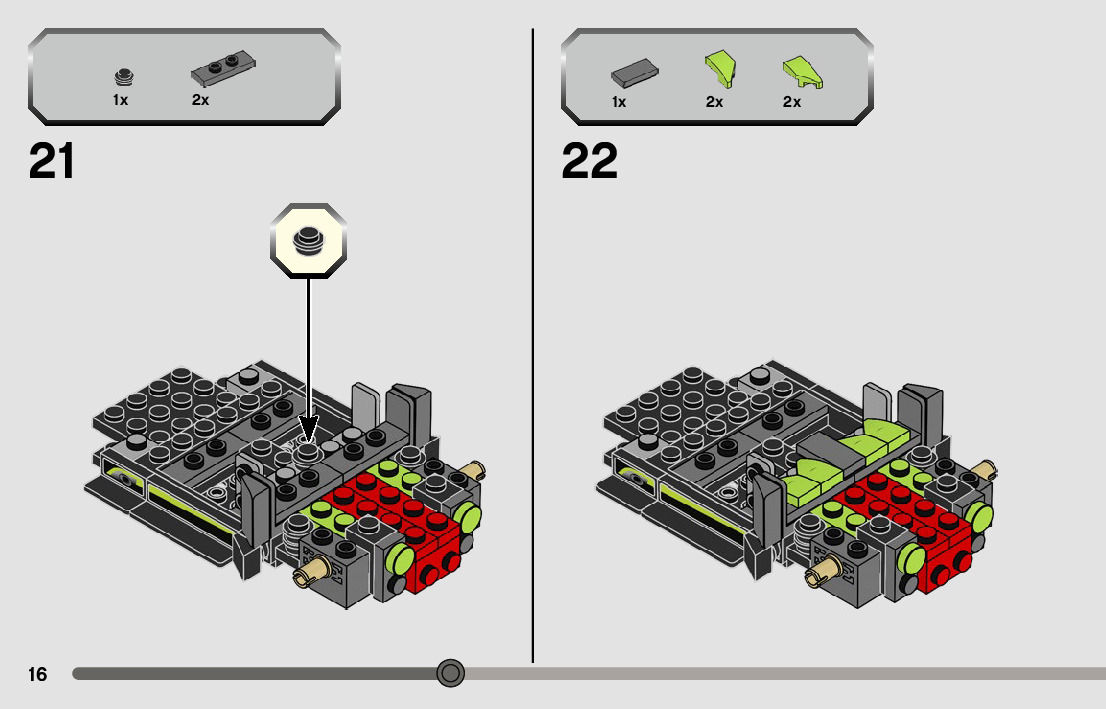 1x 2x

21

1x 2x 2x

22

16