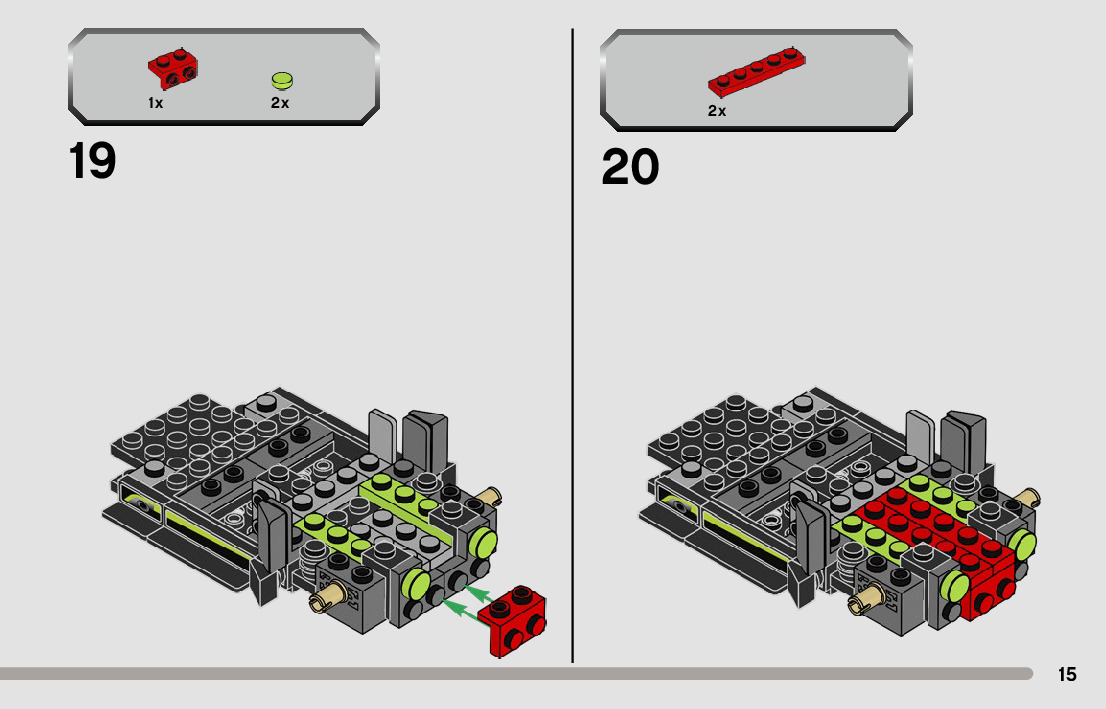 1x
2x

19

2x

20

15