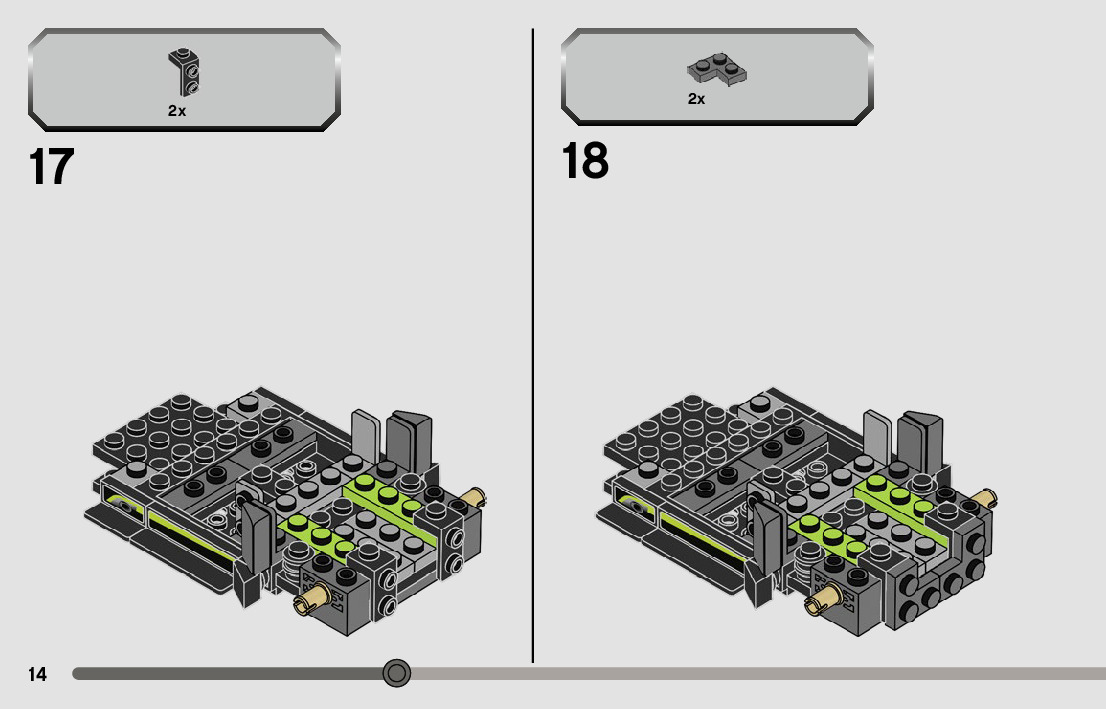 2x

17

2x

18

14