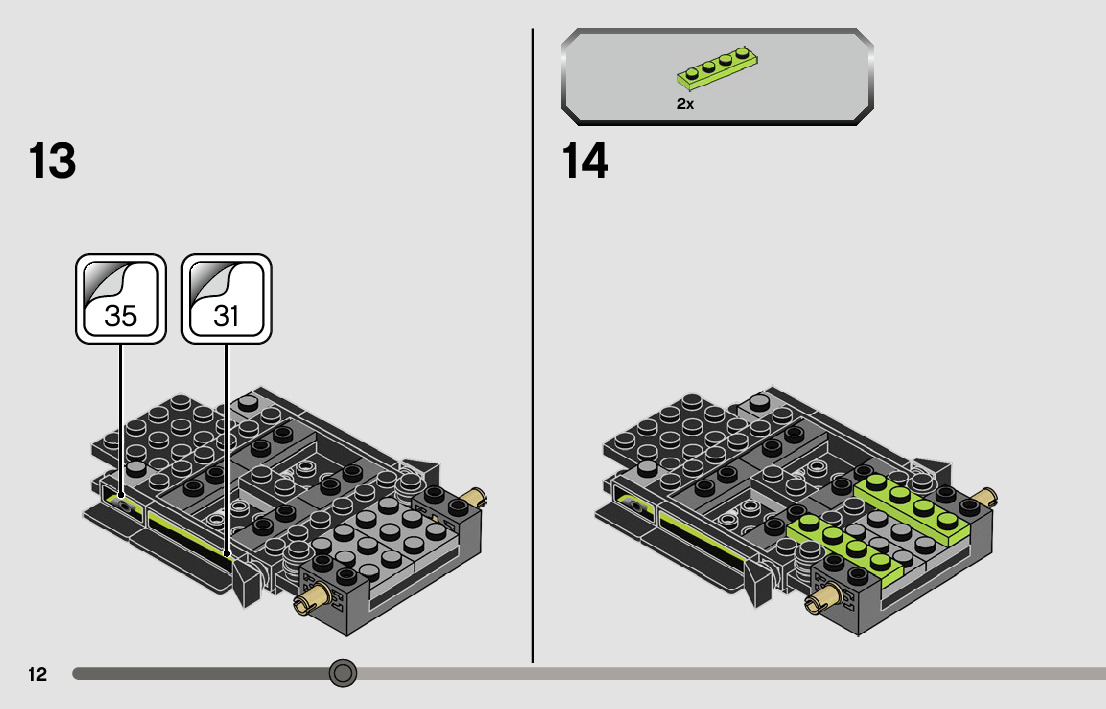 13

35

31

2x

14

12