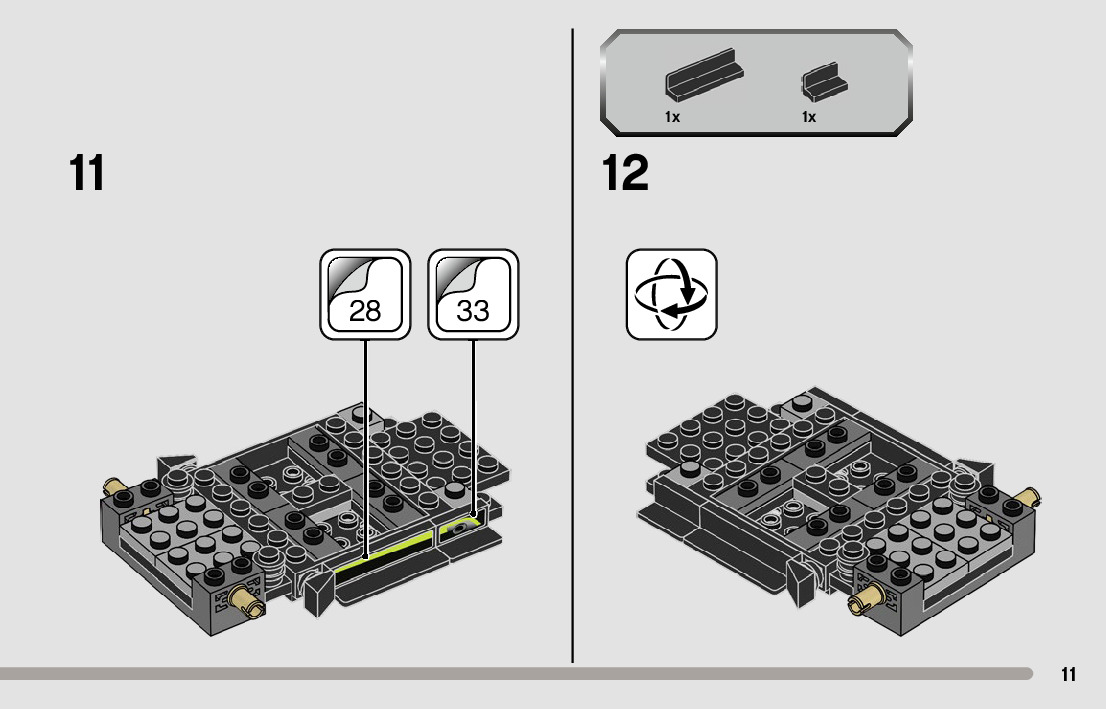 11

28

33

1x

1x

12

11