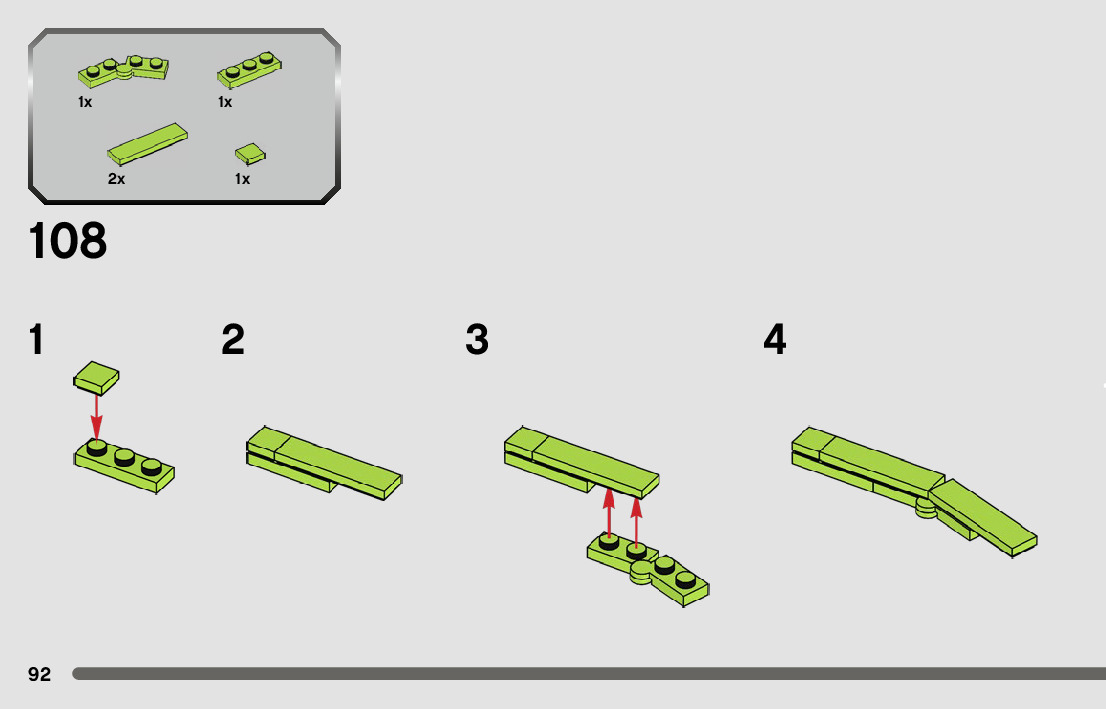 1x 1x
2x 1x

108

1

2

3

4

92