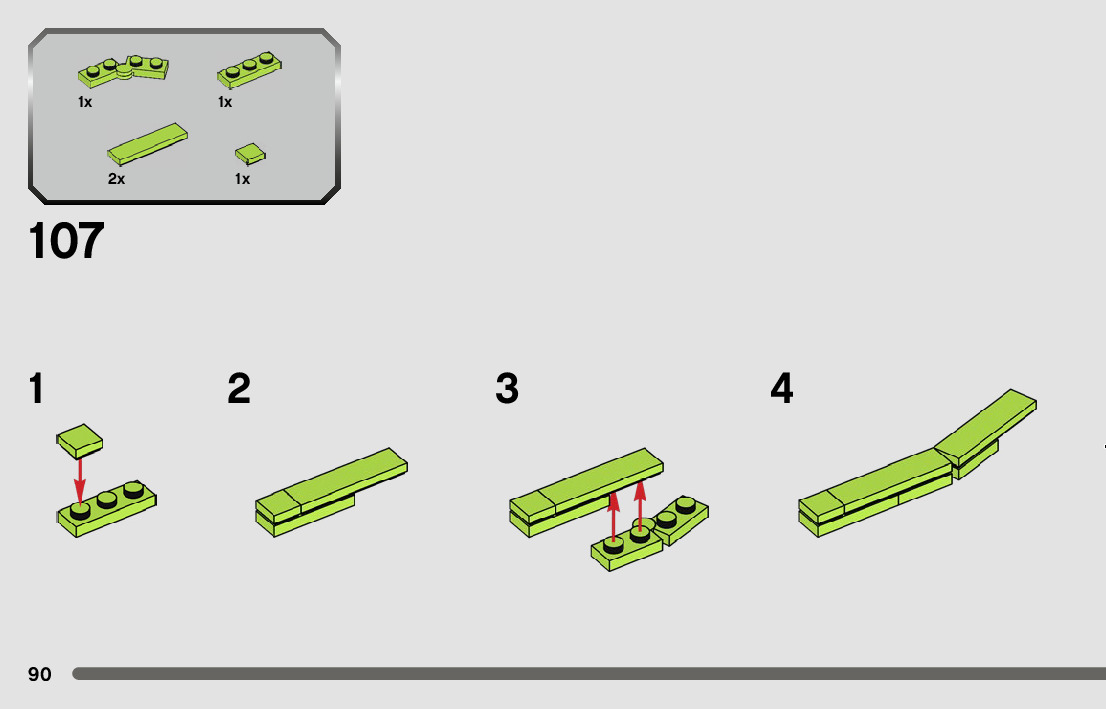 1x
1x
2x
1x

107

1

2

3

4

90